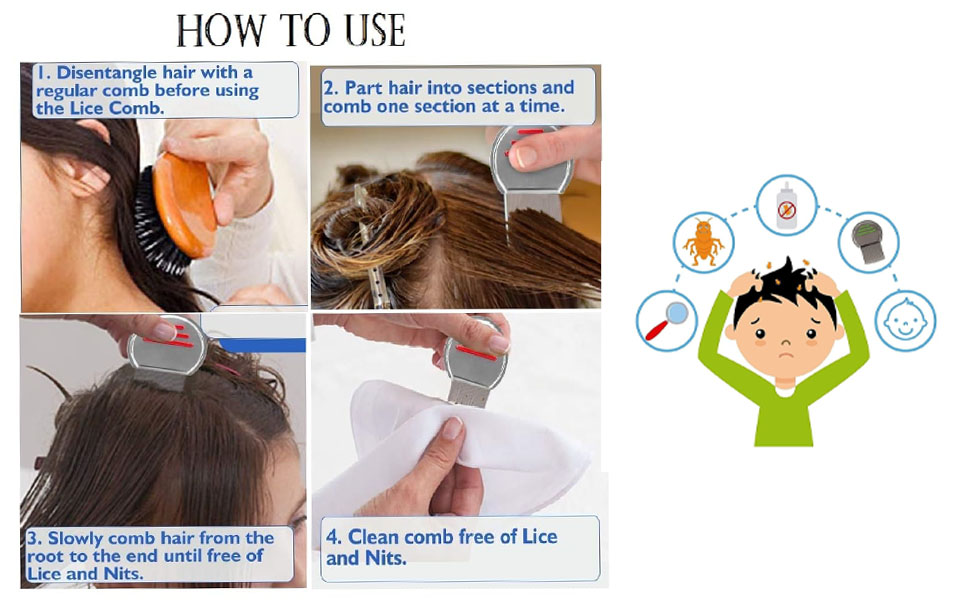 HOW TO USE

1. Disentangle hair with a regular comb before using the Lice Comb.

2. Part hair into sections and comb one section at a time.

3. Slowly comb hair from the root to the end until free of Lice and Nits.

4. Clean comb free of Lice and Nits.