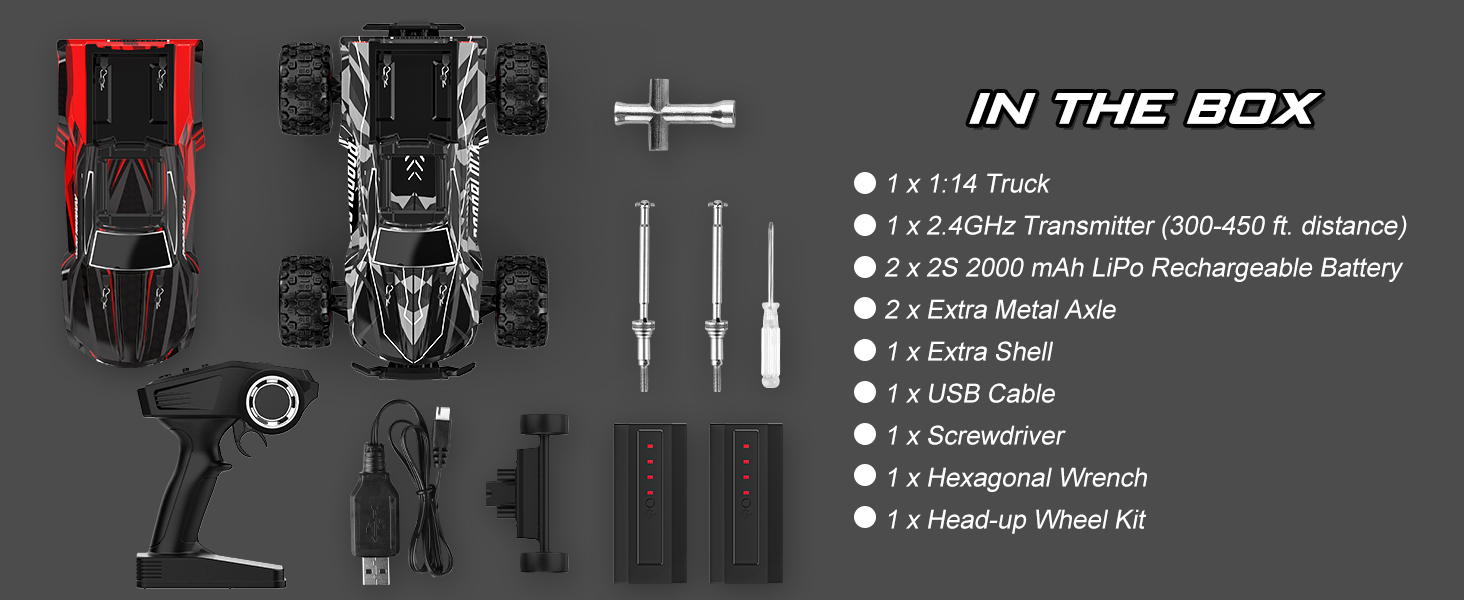 IN THE BOX

1 x 1:14 Truck
1 x 2.4GHz Transmitter (300-450 ft. distance)
2 x 2S 2000 mAh LiPo Rechargeable Battery
2 x Extra Metal Axle
1 x Extra Shell
1 x USB Cable
1 x Screwdriver
1 x Hexagonal Wrench
1 x Head-up Wheel Kit