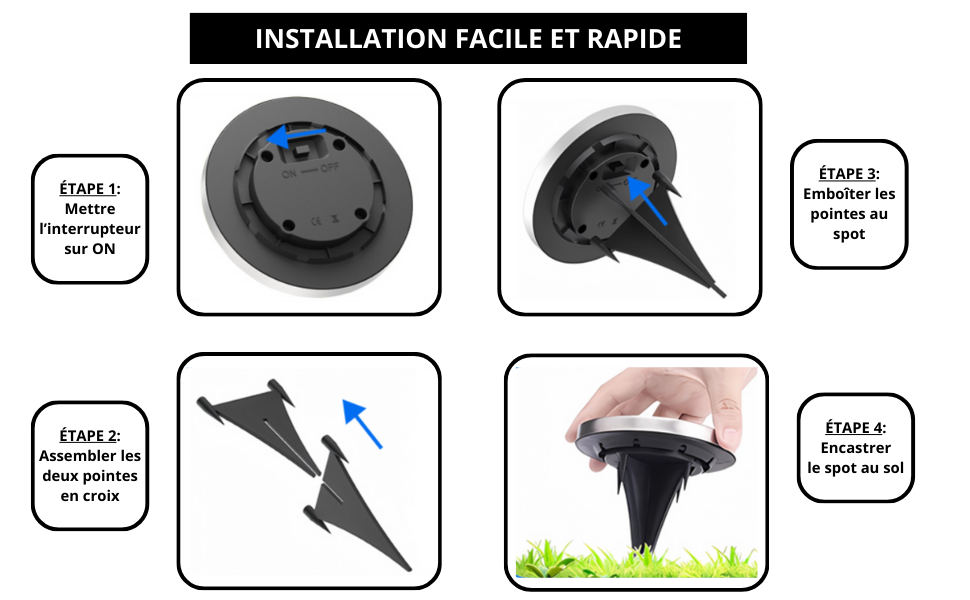 INSTALLATION FACILE ET RAPIDE

ÉTAPE 1: Mettre l'interrupteur sur ON

ON — OFF

ÉTAPE 3: Emboîter les pointes au spot

ÉTAPE 2: Assembler les deux pointes en croix

ÉTAPE 4: Encastrer le spot au sol