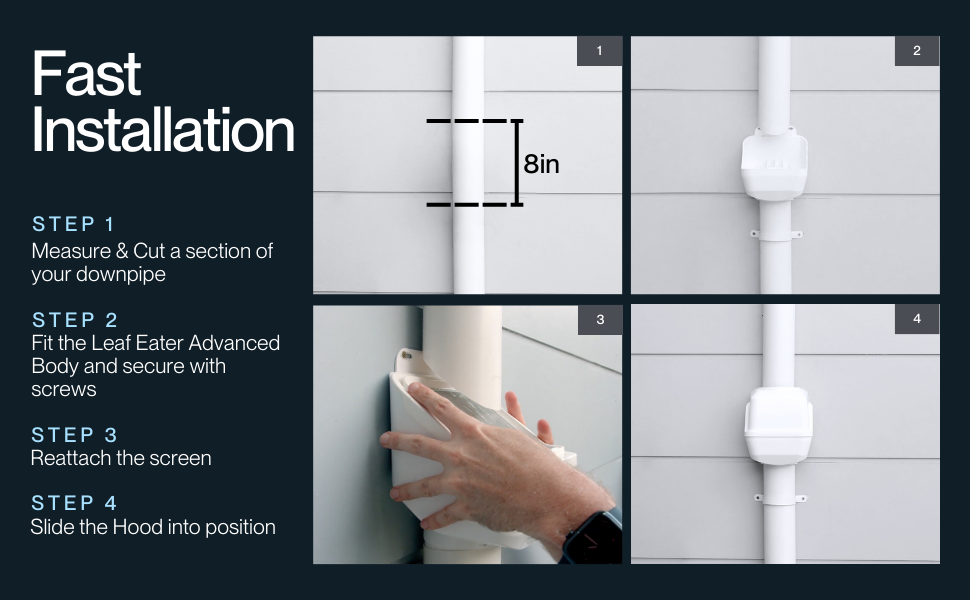 Fast Installation

STEP 1
Measure & Cut a section of your downpipe

STEP 2
Fit the Leaf Eater Advanced Body and secure with screws

STEP 3
Reattach the screen

STEP 4
Slide the Hood into position

1

8in

2

3

4