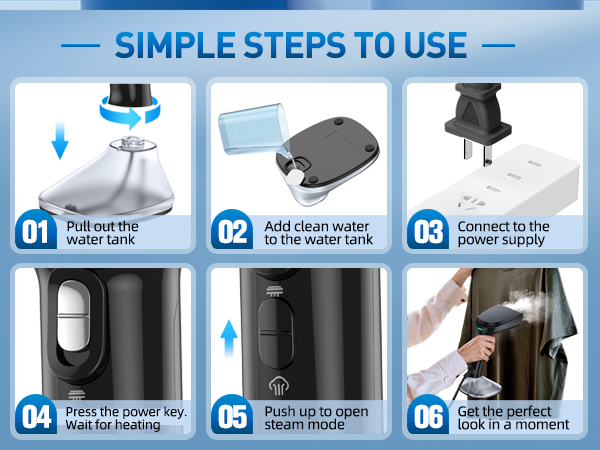 SIMPLE STEPS TO USE

01 Pull out the water tank

02 Add clean water to the water tank

03 Connect to the power supply

04 Press the power key. Wait for heating

05 Push up to open steam mode

06 Get the perfect look in a moment