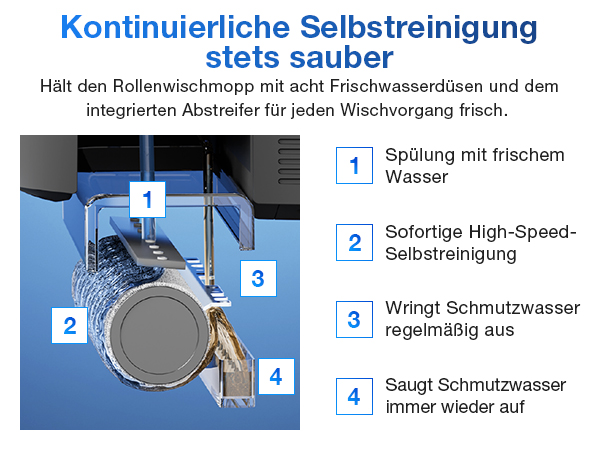 Kontinuierliche Selbstreinigung stets sauber

Hält den Rollenwischmopp mit acht Frischwasserdüsen und dem integrierten Abstreifer für jeden Wischvorgang frisch.

1

2

3

4

1 Spülung mit frischem Wasser

2 Sofortige High-Speed-Selbstreinigung

3 Wringt Schmutzwasser regelmäßig aus

4 Saugt Schmutzwasser immer wieder auf