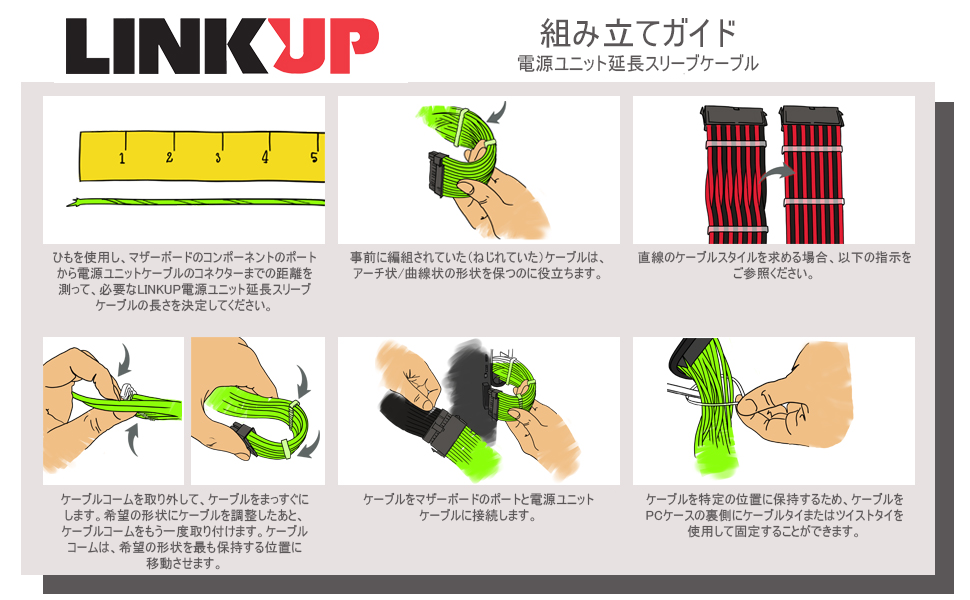 LINKUP

組み立てガイド
電源ユニット延長スリーブケーブル

1 2 3 4 5

ひもを使用し、マザーボードのコンポーネントのポートから電源ユニットケーブルのコネクターまでの距離を測って、必要なLINKUP電源ユニット延長スリーブケーブルの長さを決定してください。

事前に編組されていた（ねじれていた）ケーブルは、アーチ状/曲線状の形状を保つのに役立ちます。

直線のケーブルスタイルを求める場合、以下の指示をご参照ください。

ケーブルコームを取り外して、ケーブルをまっすぐにします。希望の形状にケーブルを調整したあと、ケーブルコームをもう一度取り付けます。ケーブルコームは、希望の形状を最も保持する位置に移動させます。

ケーブルをマザーボードのポートと電源ユニットケーブルに接続します。

ケーブルを特定の位置に保持するため、ケーブルをPCケースの裏側にケーブルタイまたはツイストタイを使用して固定することができます。