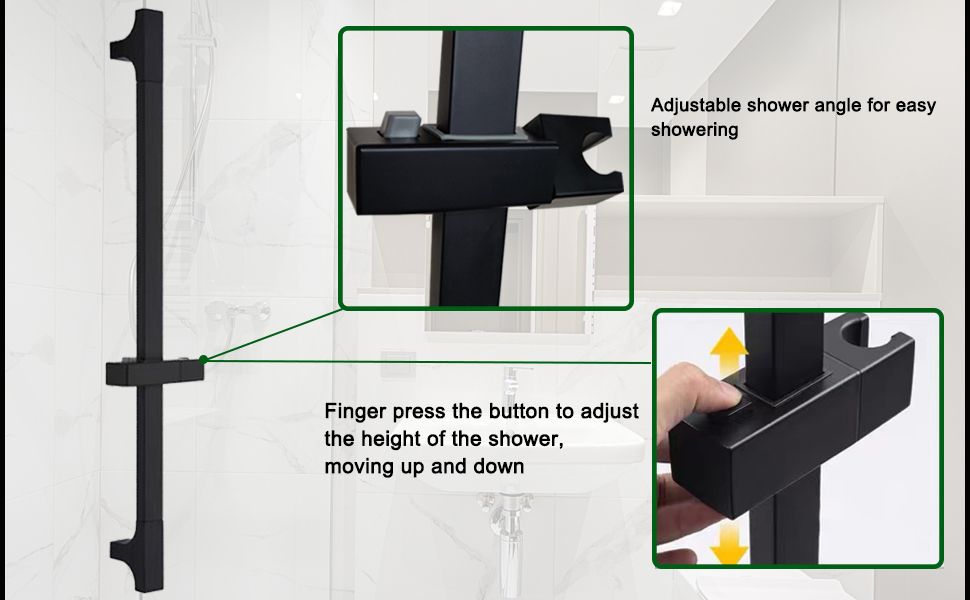 Adjustable shower angle for easy showering

Finger press the button to adjust the height of the shower, moving up and down