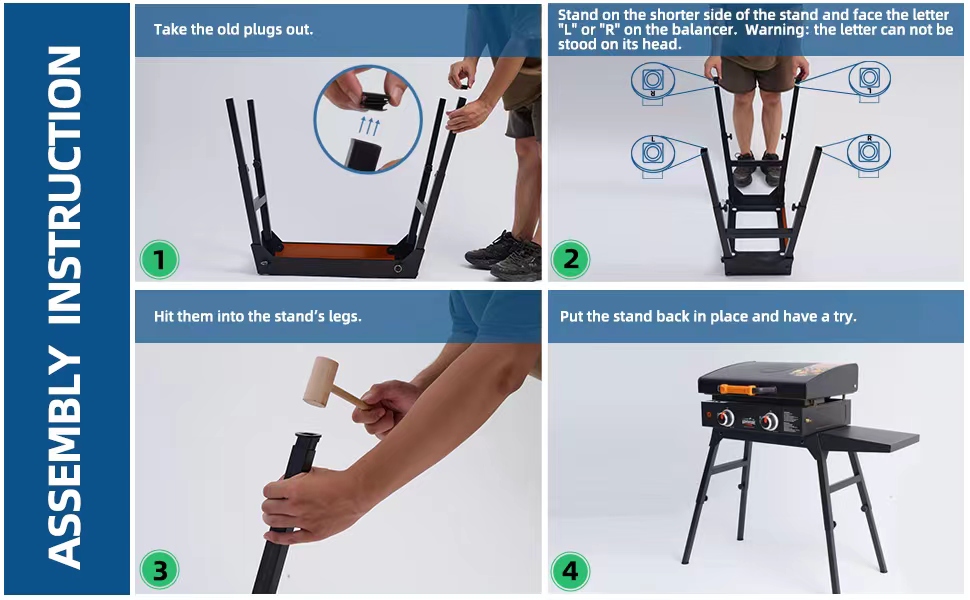 ASSEMBLY INSTRUCTION

Take the old plugs out.

1

Stand on the shorter side of the stand and face the letter "L" or "R" on the balancer. Warning: the letter can not be stood on its head.

R

L

L

R

2

Hit them into the stand's legs.

3

Put the stand back in place and have a try.

4