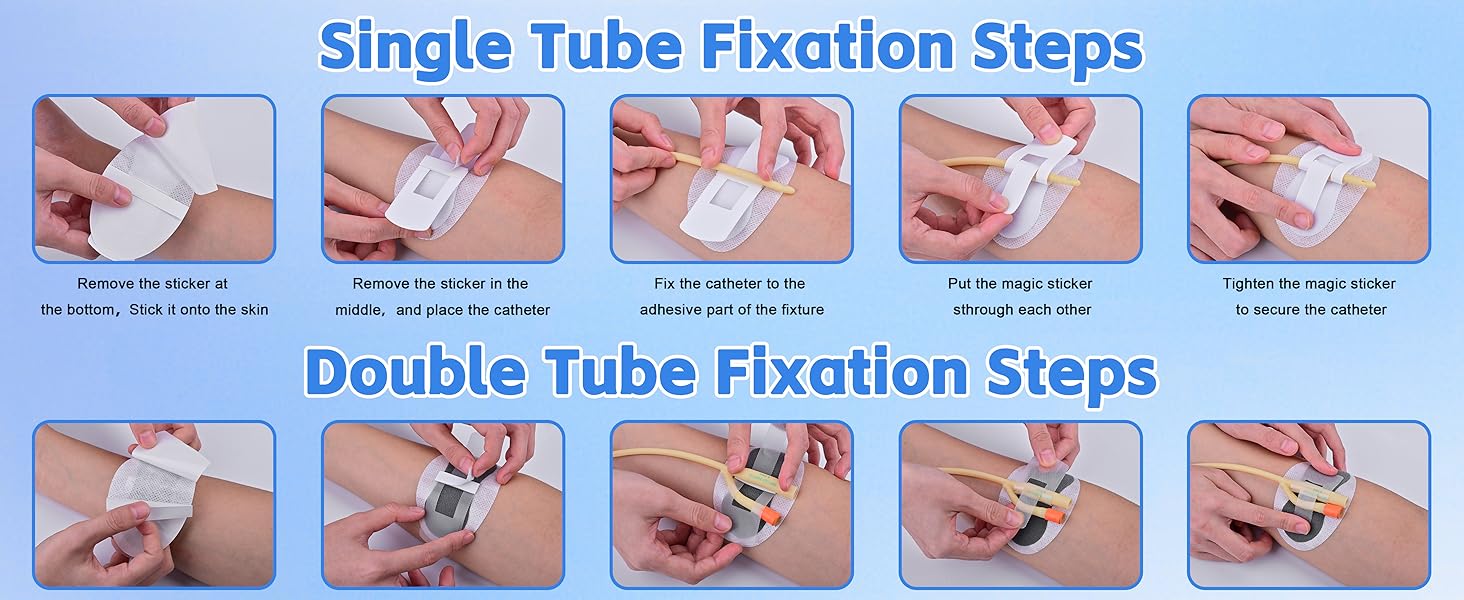 Single Tube Fixation Steps

Remove the sticker at the bottom，Stick it onto the skin

Remove the sticker in the middle，and place the catheter

Fix the catheter to the adhesive part of the fixture

Put the magic sticker through each other

Tighten the magic sticker to secure the catheter

Double Tube Fixation Steps