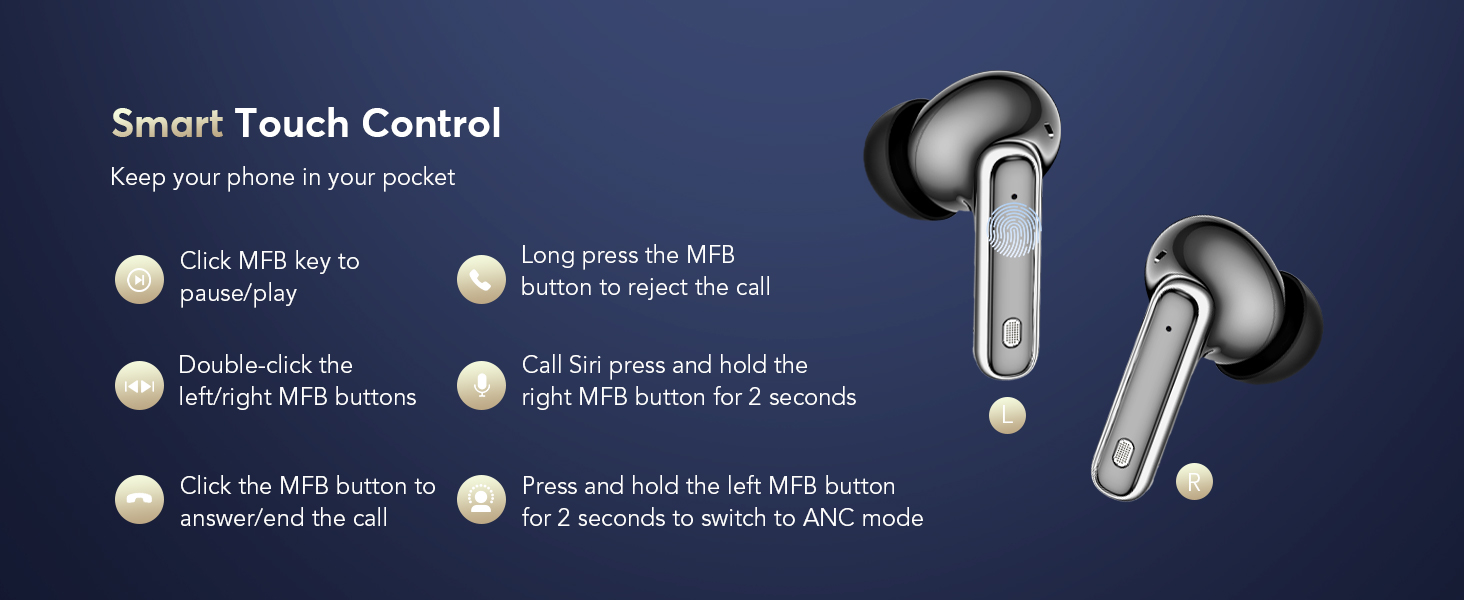 Smart Touch Control

Keep your phone in your pocket

Click MFB key to pause/play

Double-click the left/right MFB buttons

Click the MFB button to answer/end the call

Long press the MFB button to reject the call

Call Siri press and hold the right MFB button for 2 seconds

Press and hold the left MFB button for 2 seconds to switch to ANC mode

L

R