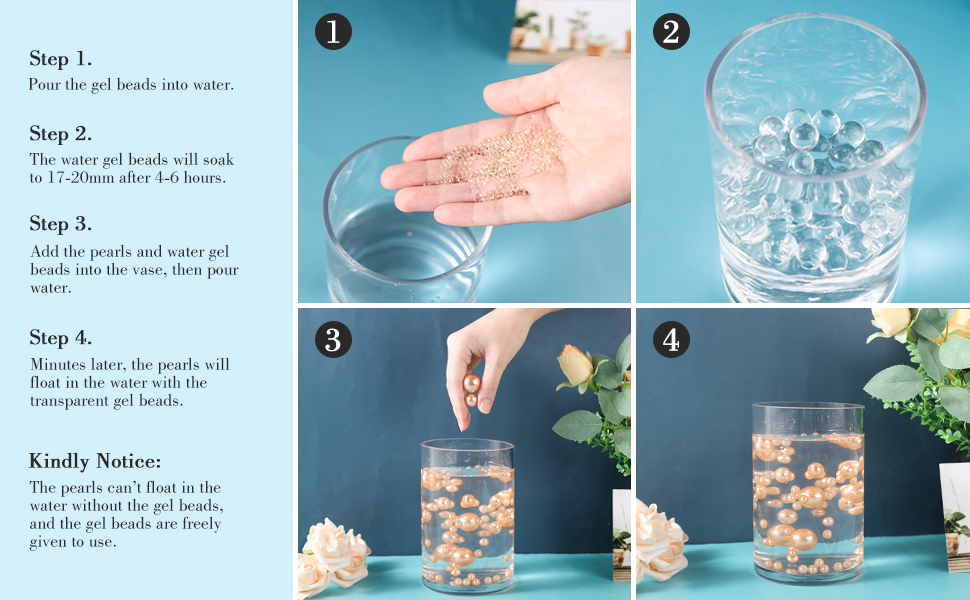 Step 1.
Pour the gel beads into water.

Step 2.
The water gel beads will soak to 17-20mm after 4-6 hours.

Step 3.
Add the pearls and water gel beads into the vase, then pour water.

Step 4.
Minutes later, the pearls will float in the water with the transparent gel beads.

Kindly Notice:
The pearls can't float in the water without the gel beads, and the gel beads are freely given to use.

1

2

3

4