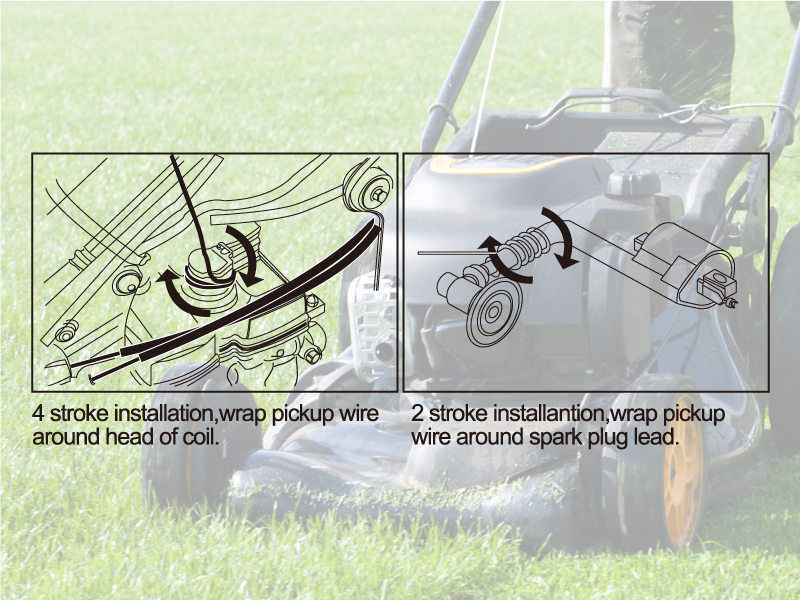 4 stroke installation,wrap pickup wire around head of coil.

2 stroke installantion,wrap pickup wire around spark plug lead.