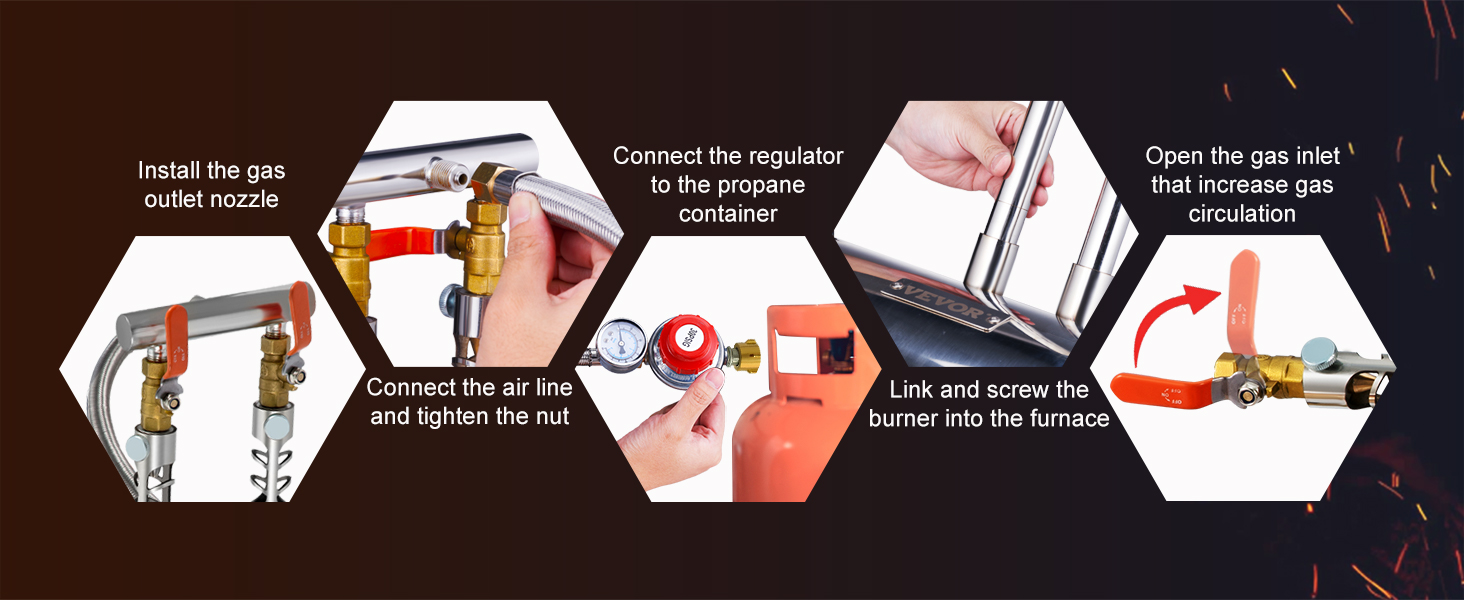 Install the gas outlet nozzle

Connect the air line and tighten the nut

Connect the regulator to the propane container

VEVOR

Link and screw the burner into the furnace

Open the gas inlet that increase gas circulation