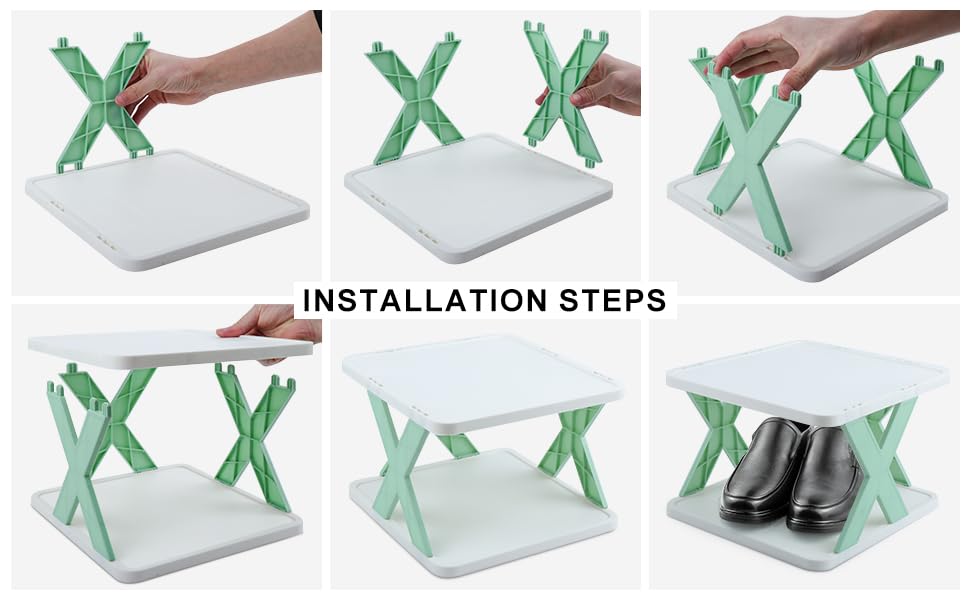 INSTALLATION STEPS