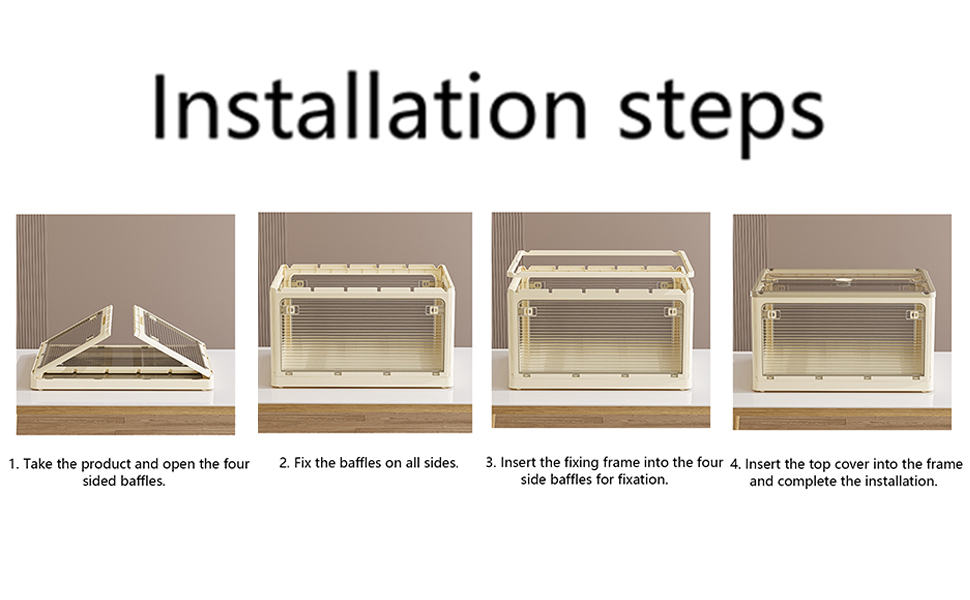 Installation steps

1. Take the product and open the four sided baffles.

2. Fix the baffles on all sides.

3. Insert the fixing frame into the four side baffles for fixation.

4. Insert the top cover into the frame and complete the installation.