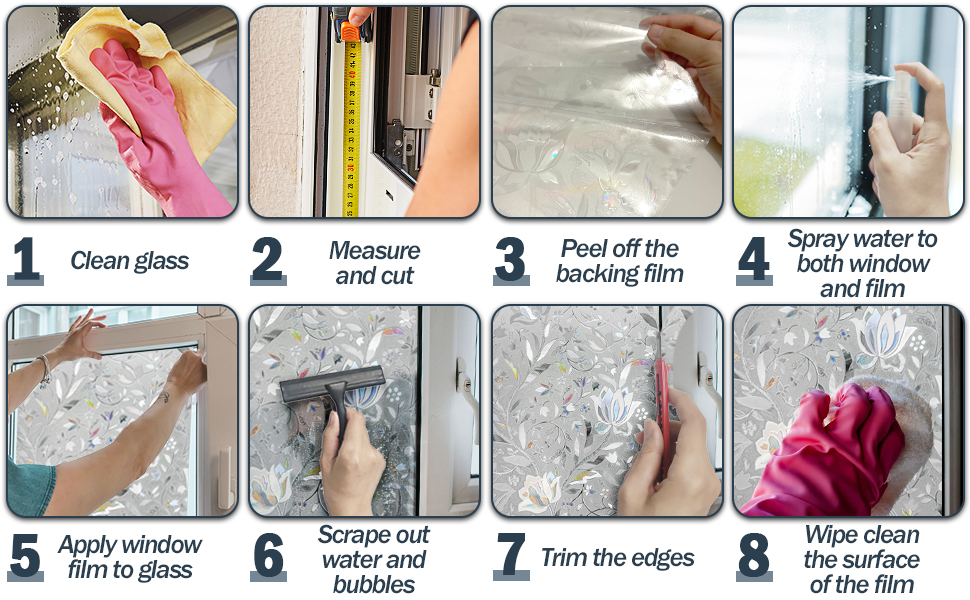 1 Clean glass

2 Measure and cut

3 Peel off the backing film

4 Spray water to both window and film

5 Apply window film to glass

6 Scrape out water and bubbles

7 Trim the edges

8 Wipe clean the surface of the film