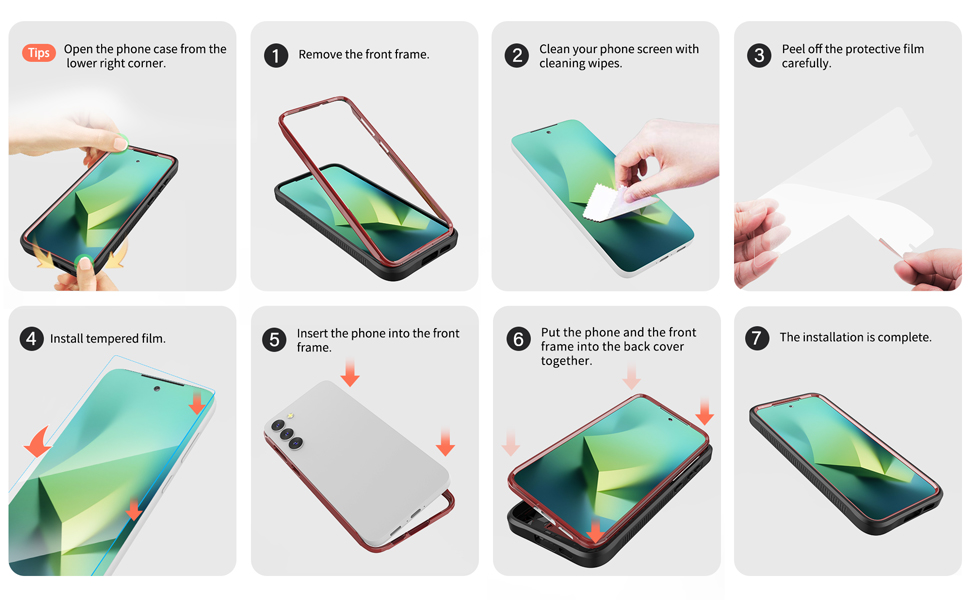 Tips Open the phone case from the lower right corner.

1 Remove the front frame.

2 Clean your phone screen with cleaning wipes.

3 Peel off the protective film carefully.

4 Install tempered film.

5 Insert the phone into the front frame.

6 Put the phone and the front frame into the back cover together.

7 The installation is complete.