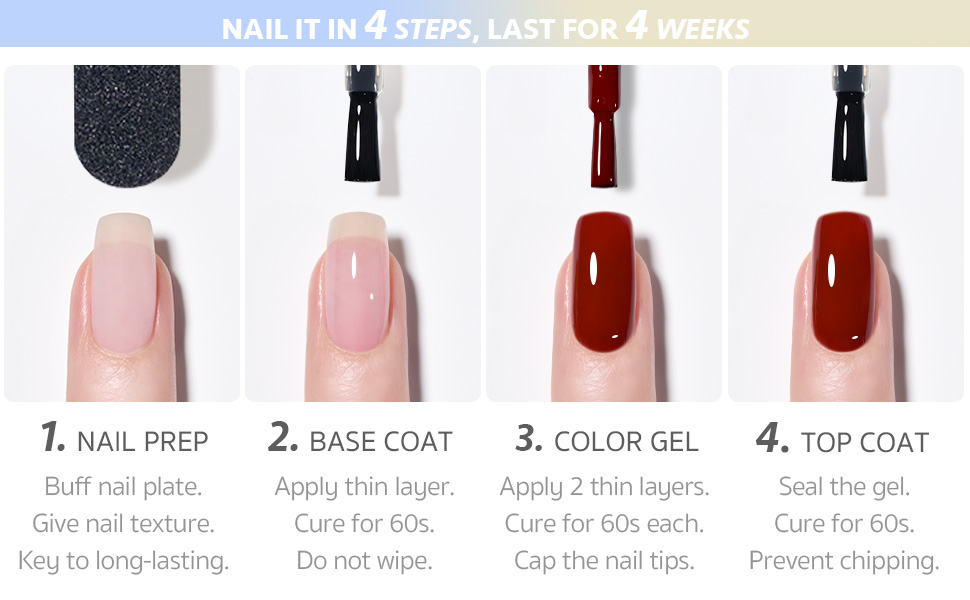 NAIL IT IN 4 STEPS, LAST FOR 4 WEEKS

1. NAIL PREP
Buff nail plate.
Give nail texture.
Key to long-lasting.

2. BASE COAT
Apply thin layer.
Cure for 60s.
Do not wipe.

3. COLOR GEL
Apply 2 thin layers.
Cure for 60s each.
Cap the nail tips.

4. TOP COAT
Seal the gel.
Cure for 60s.
Prevent chipping.