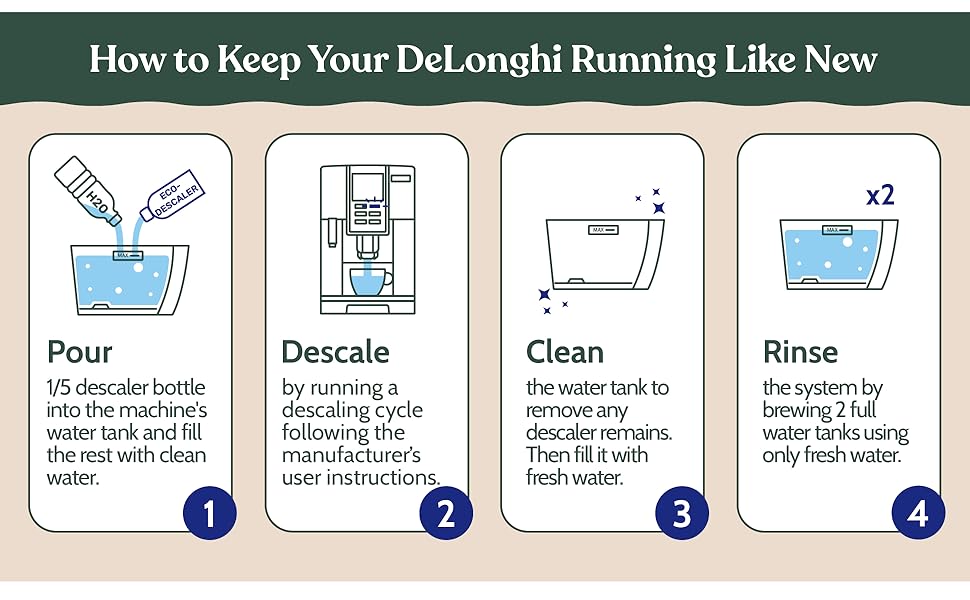 How to Keep Your DeLonghi Running Like New

H2O
ECO-DESCALER
MAX

Pour
1/5 descaler bottle into the machine's water tank and fill the rest with clean water.

1

Descale
by running a descaling cycle following the manufacturer's user instructions.

2

MAX

Clean
the water tank to remove any descaler remains. Then fill it with fresh water.

3

x2
MAX

Rinse
the system by brewing 2 full water tanks using only fresh water.

4