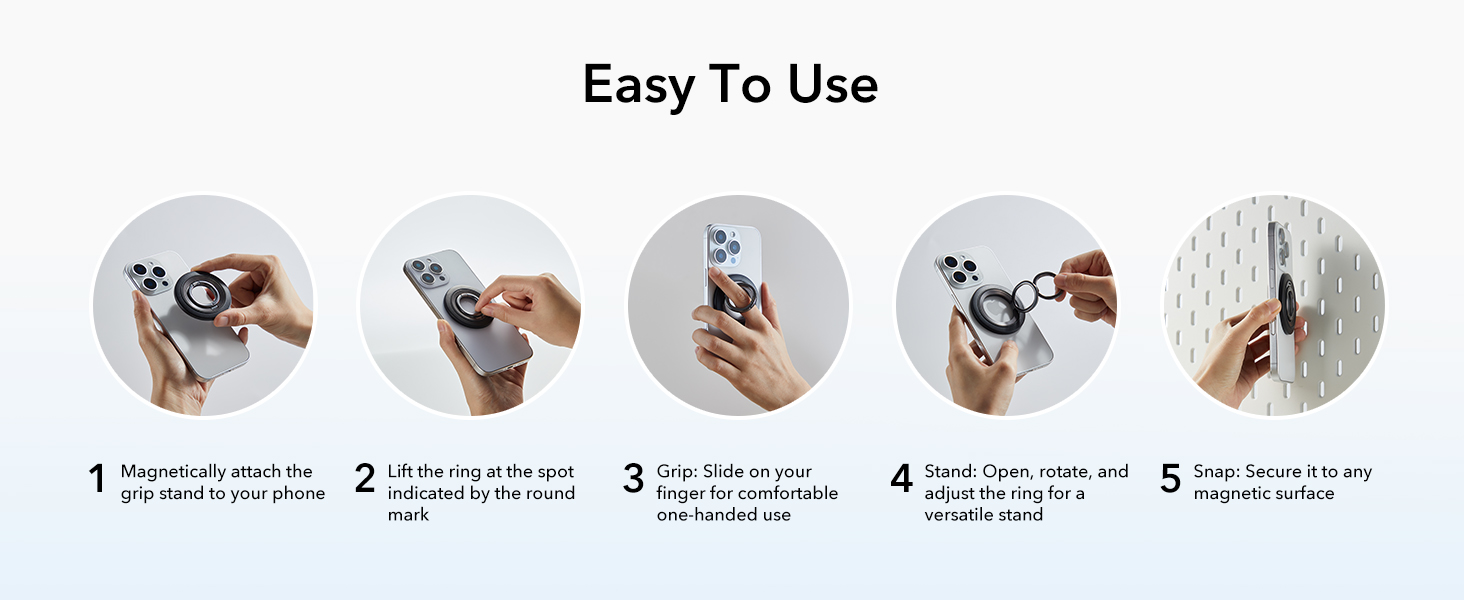 Easy To Use

1 Magnetically attach the grip stand to your phone

2 Lift the ring at the spot indicated by the round mark

3 Grip: Slide on your finger for comfortable one-handed use

4 Stand: Open, rotate, and adjust the ring for a versatile stand

5 Snap: Secure it to any magnetic surface