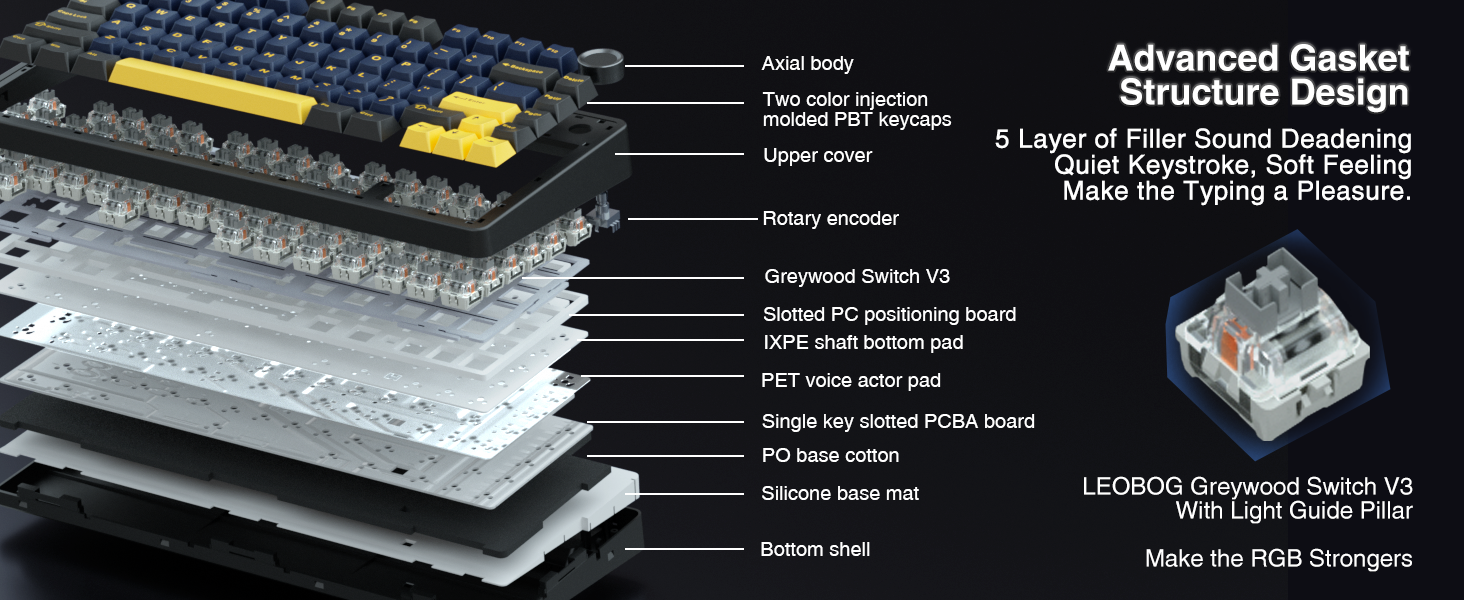 Axial body

Two color injection molded PBT keycaps

Upper cover

Rotary encoder

Greywood Switch V3

Slotted PC positioning board

IXPE shaft bottom pad

PET voice actor pad

Single key slotted PCBA board

PO base cotton

Silicone base mat

Bottom shell

Advanced Gasket Structure Design

5 Layer of Filler Sound Deadening Quiet Keystroke, Soft Feeling Make the Typing a Pleasure.

LEOBOG Greywood Switch V3 With Light Guide Pillar

Make the RGB Strongers