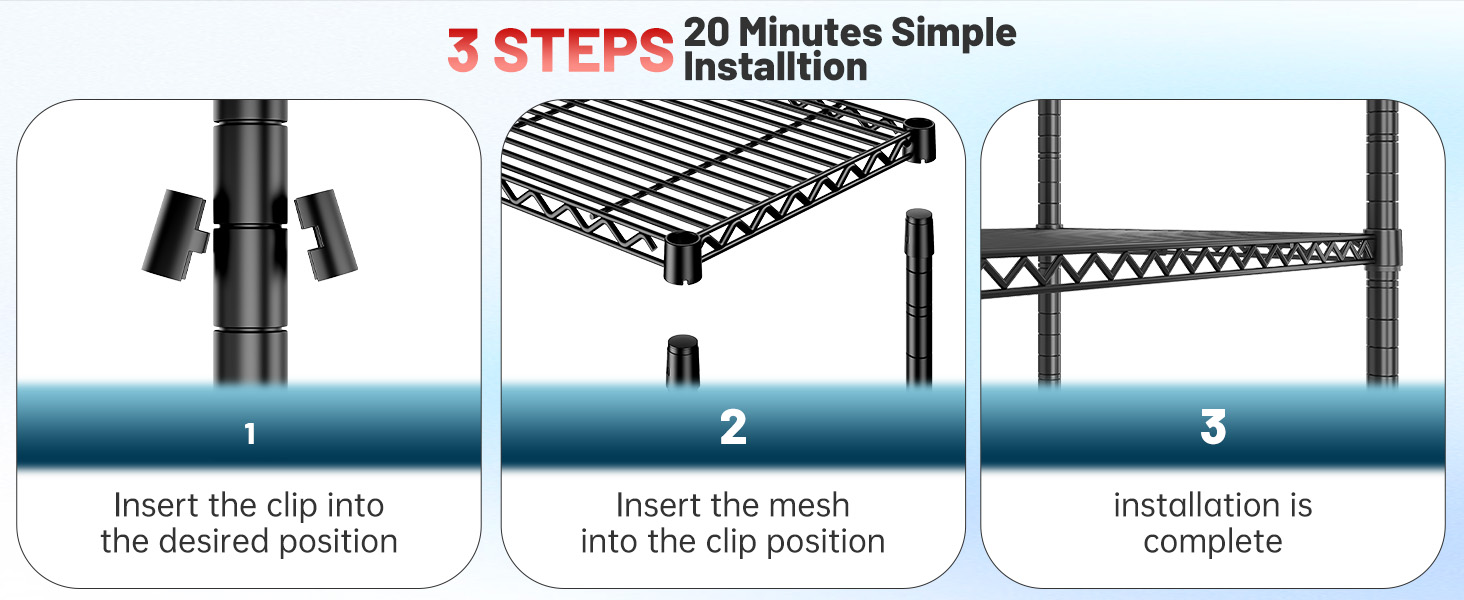 3 STEPS 20 Minutes Simple Installtion

1

Insert the clip into the desired position

2

Insert the mesh into the clip position

3

installation is complete