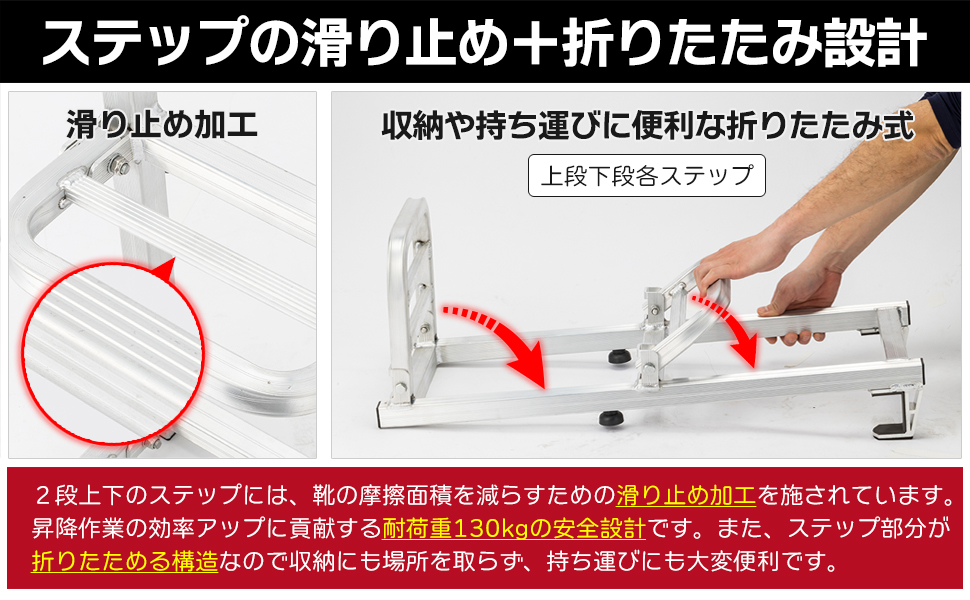 ステップの滑り止め＋折りたたみ設計

滑り止め加工

収納や持ち運びに便利な折りたたみ式

上段下段各ステップ

２段上下のステップには、靴の摩擦面積を減らすための滑り止め加工を施されています。昇降作業の効率アップに貢献する耐荷重130kgの安全設計です。また、ステップ部分が折りたためる構造なので収納にも場所を取らず、持ち運びにも大変便利です。