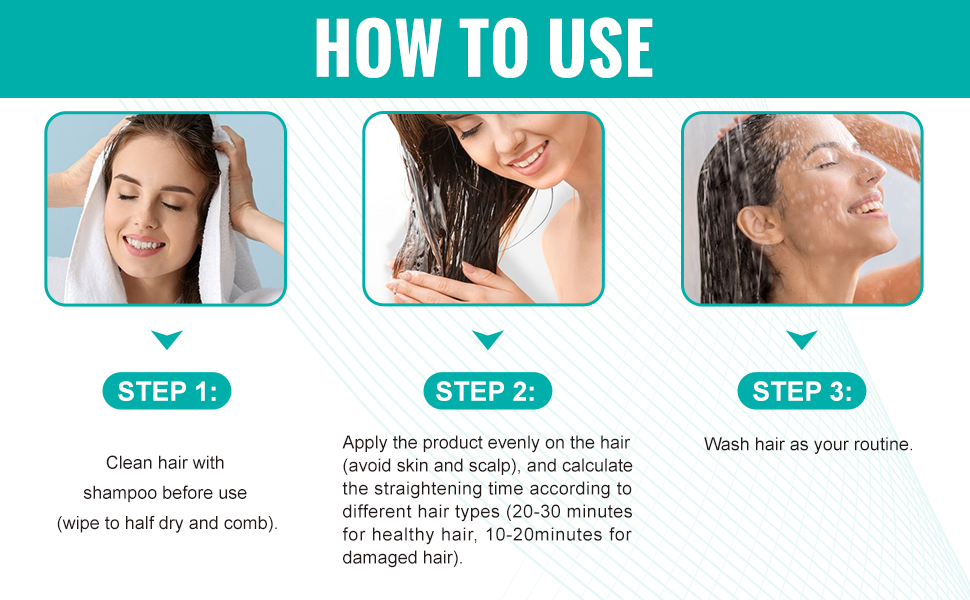 HOW TO USE

STEP 1:

Clean hair with shampoo before use (wipe to half dry and comb).

STEP 2:

Apply the product evenly on the hair (avoid skin and scalp), and calculate the straightening time according to different hair types (20-30 minutes for healthy hair, 10-20minutes for damaged hair).

STEP 3:

Wash hair as your routine.