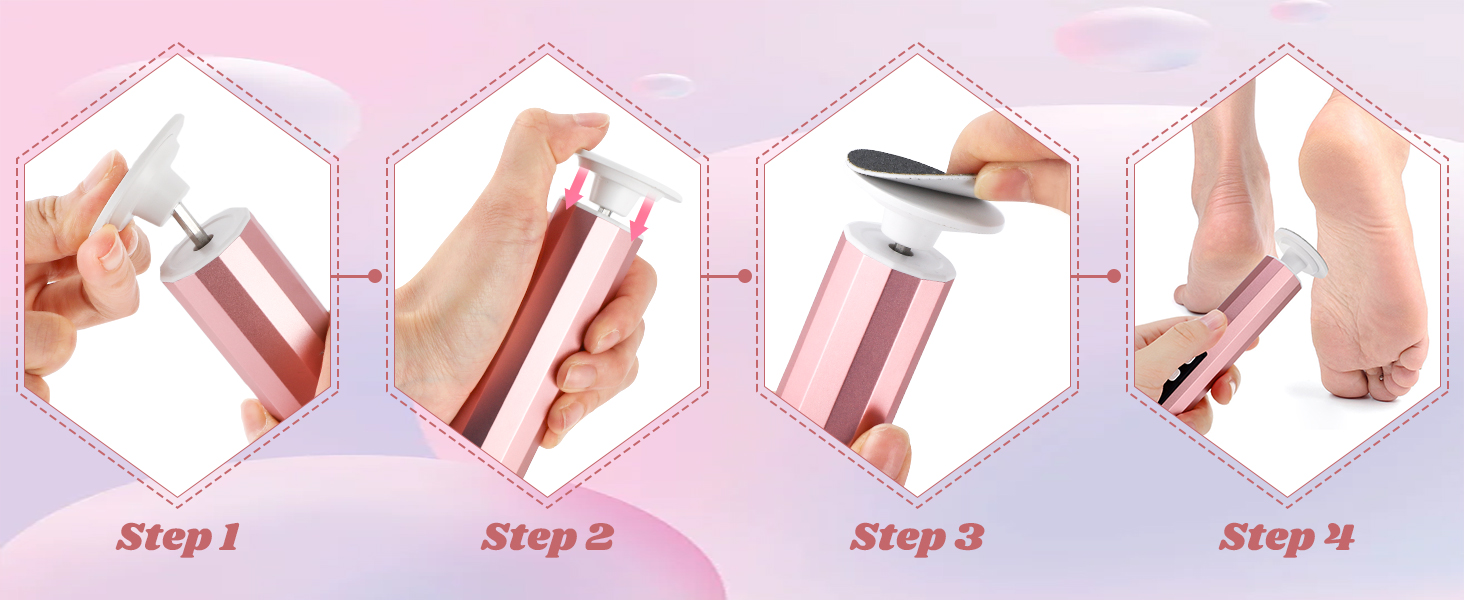 Step 1

Step 2

Step 3

Step 4