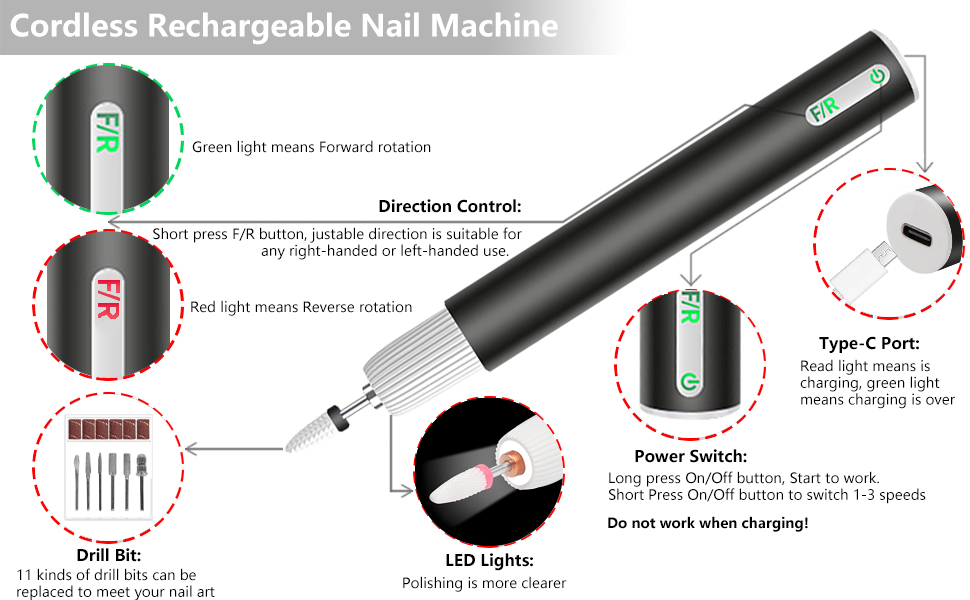 Cordless Rechargeable Nail Machine

F/R

Green light means Forward rotation

Direction Control:

Short press F/R button, justable direction is suitable for any right-handed or left-handed use.

F/R

Red light means Reverse rotation

F/R

F/R

Type-C Port:

Read light means is charging, green light means charging is over

Power Switch:

Long press On/Off button, Start to work.
Short Press On/Off button to switch 1-3 speeds

Do not work when charging!

Drill Bit:

11 kinds of drill bits can be replaced to meet your nail art

LED Lights:

Polishing is more clearer