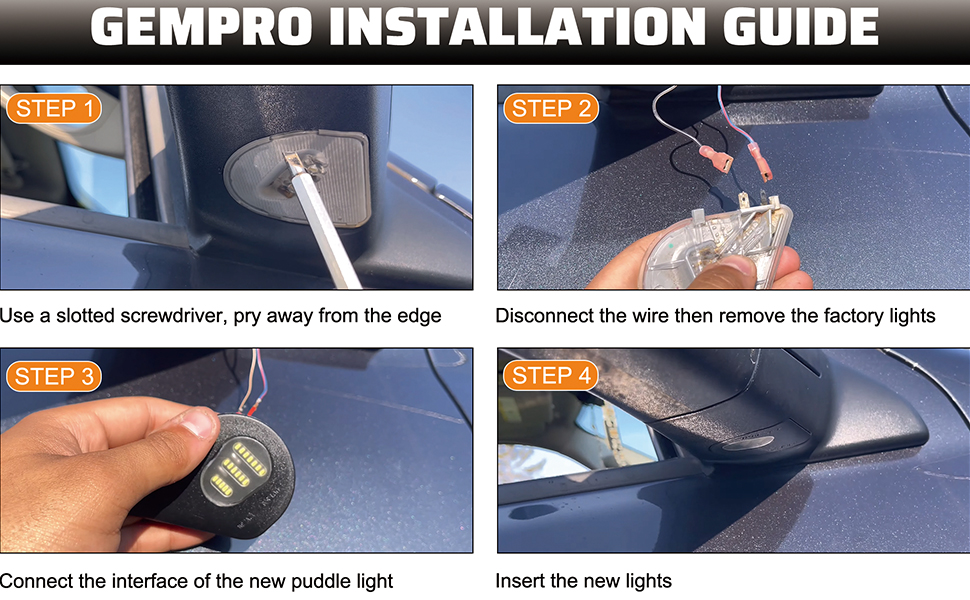 GEMPRO INSTALLATION GUIDE

STEP 1

Use a slotted screwdriver, pry away from the edge

STEP 2

Disconnect the wire then remove the factory lights

STEP 3

Connect the interface of the new puddle light

STEP 4

Insert the new lights