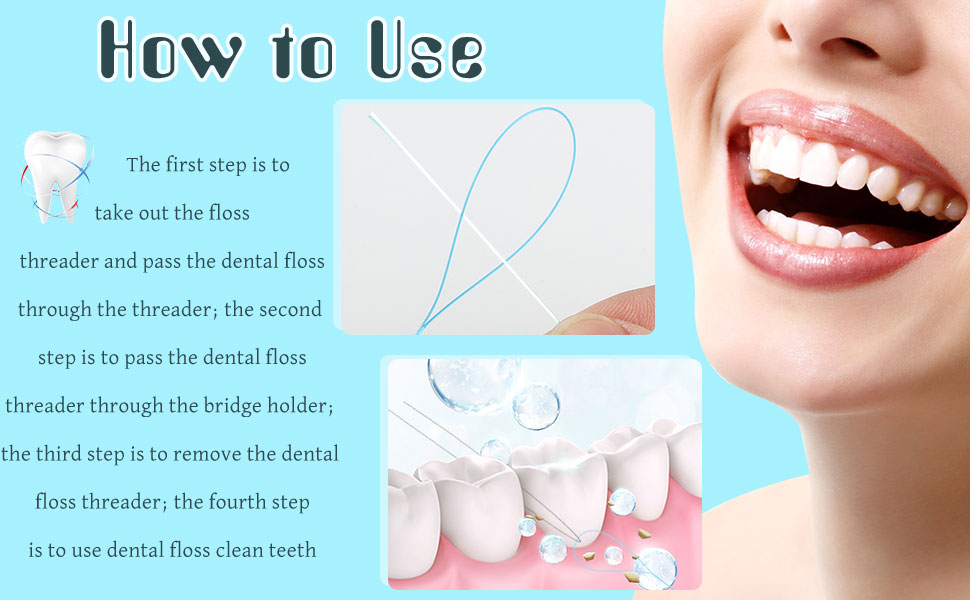 How to Use

The first step is to take out the floss threader and pass the dental floss through the threader; the second step is to pass the dental floss threader through the bridge holder; the third step is to remove the dental floss threader; the fourth step is to use dental floss clean teeth