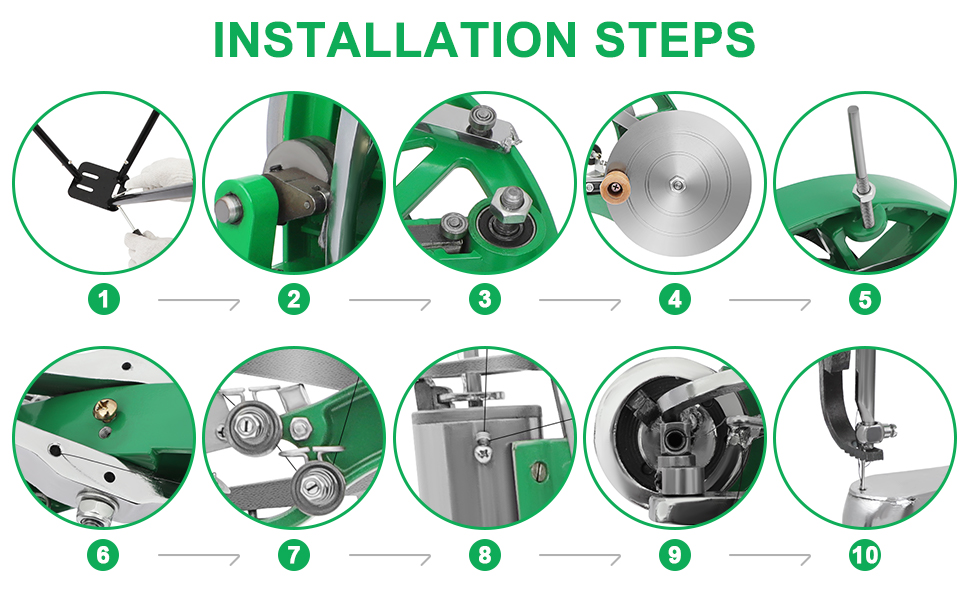 INSTALLATION STEPS

1

2

3

4

5

6

7

8

9

10