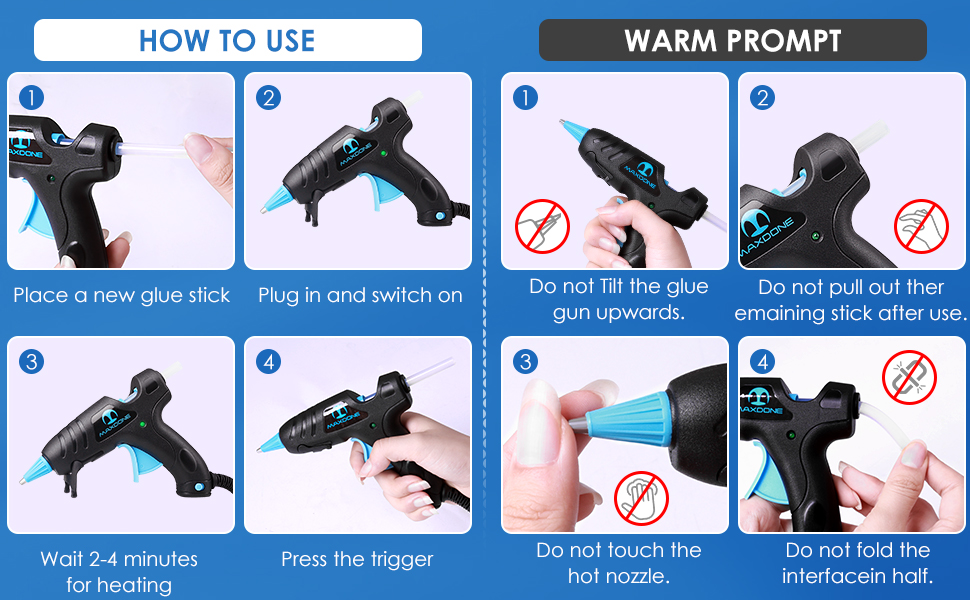 HOW TO USE

1
MAXDONE
Place a new glue stick

2
MAXDONE
Plug in and switch on

3
MAXDONE
Wait 2-4 minutes for heating

4
MAXDONE
Press the trigger

WARM PROMPT

1
MAXDONE
Do not Tilt the glue gun upwards.

2
MAXDONE
Do not pull out ther emaining stick after use.

3
Do not touch the hot nozzle.

4
MAXDONE
Do not fold the interfacein half.