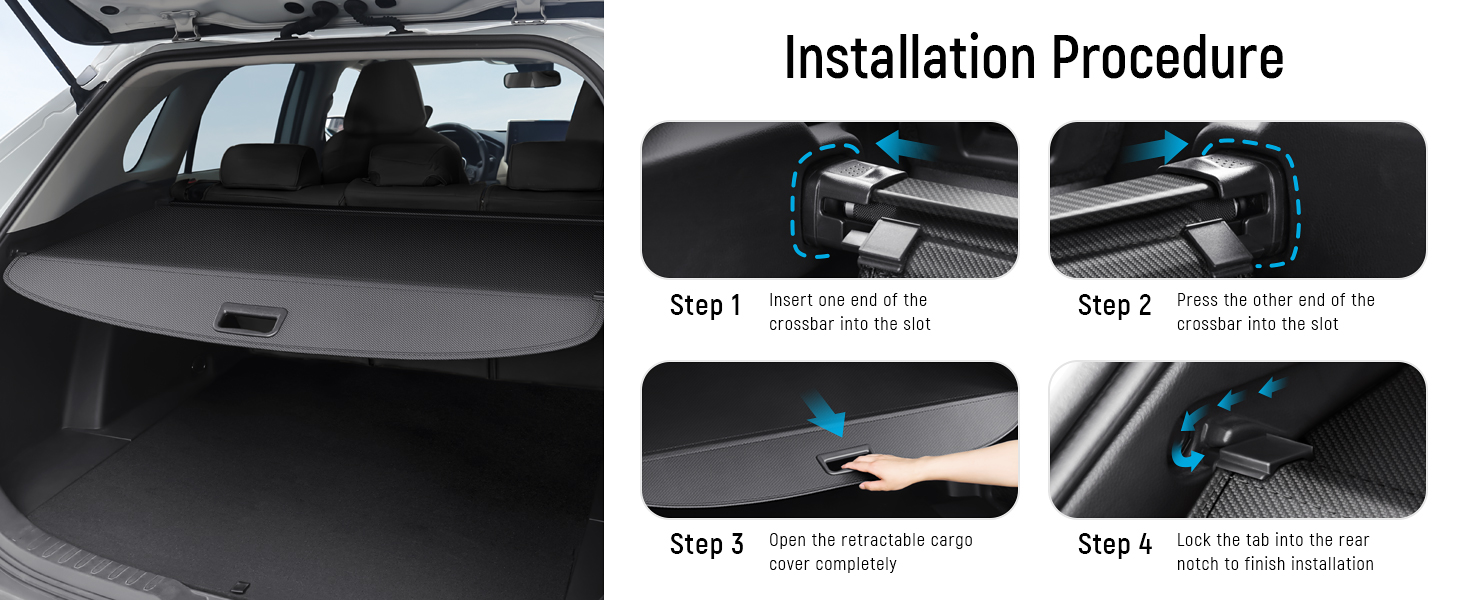 Installation Procedure

Step 1 Insert one end of the crossbar into the slot

Step 2 Press the other end of the crossbar into the slot

Step 3 Open the retractable cargo cover completely

Step 4 Lock the tab into the rear notch to finish installation