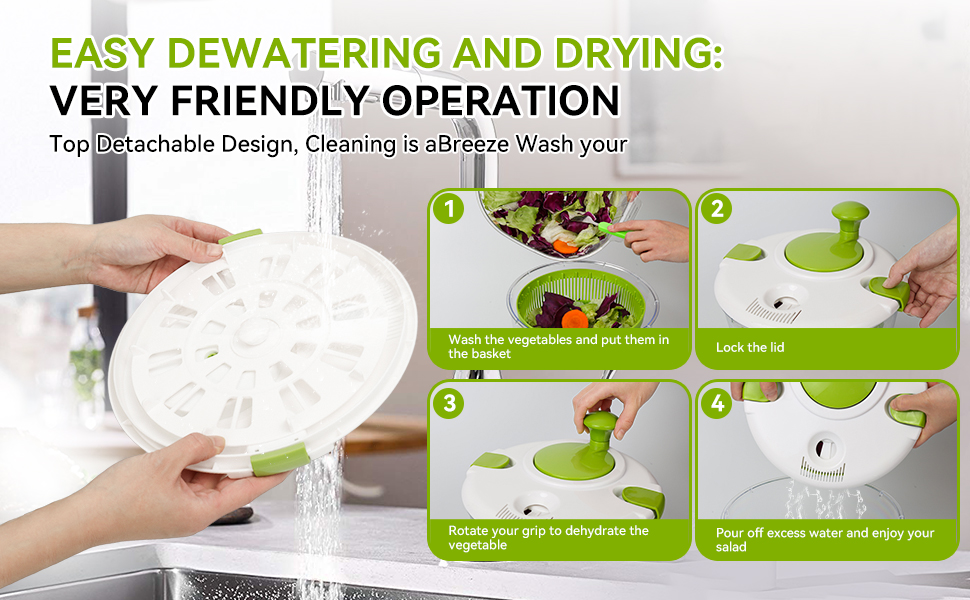 EASY DEWATERING AND DRYING:
VERY FRIENDLY OPERATION
Top Detachable Design, Cleaning is aBreeze Wash your

1
Wash the vegetables and put them in the basket

2
Lock the lid

3
Rotate your grip to dehydrate the vegetable

4
Pour off excess water and enjoy your salad