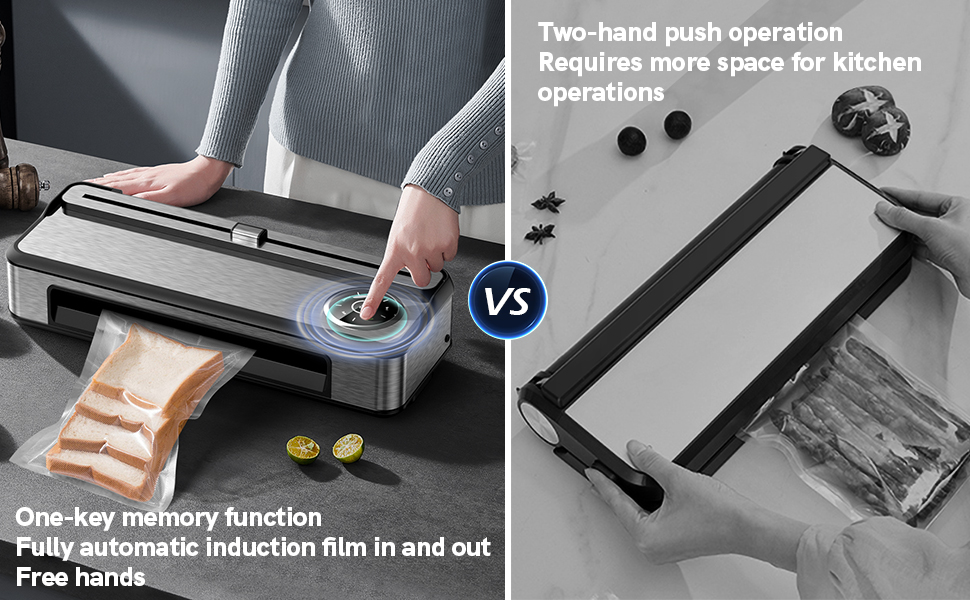 Two-hand push operation
Requires more space for kitchen operations

VS

One-key memory function
Fully automatic induction film in and out
Free hands