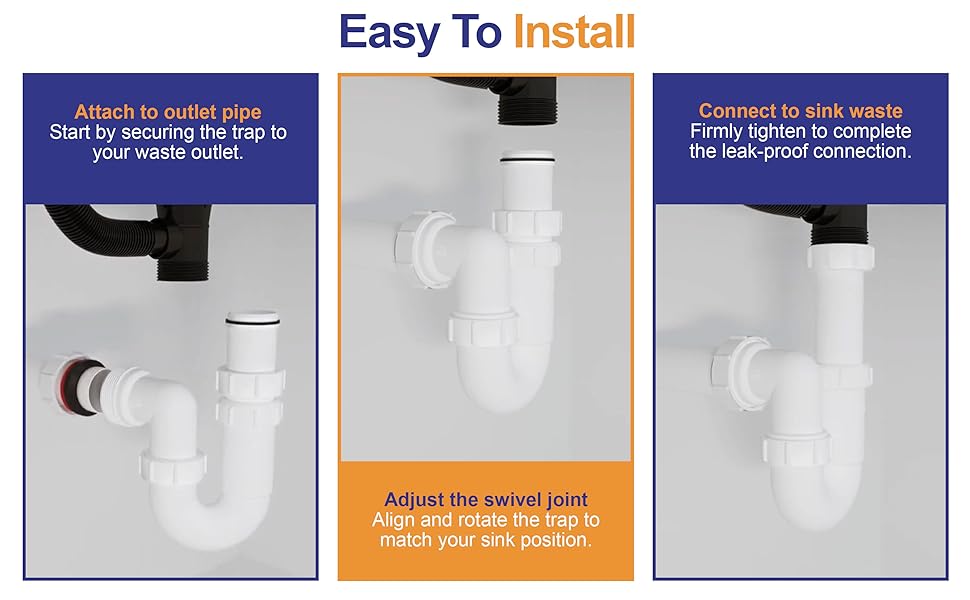 Easy To Install

Attach to outlet pipe
Start by securing the trap to your waste outlet.

Adjust the swivel joint
Align and rotate the trap to match your sink position.

Connect to sink waste
Firmly tighten to complete the leak-proof connection.