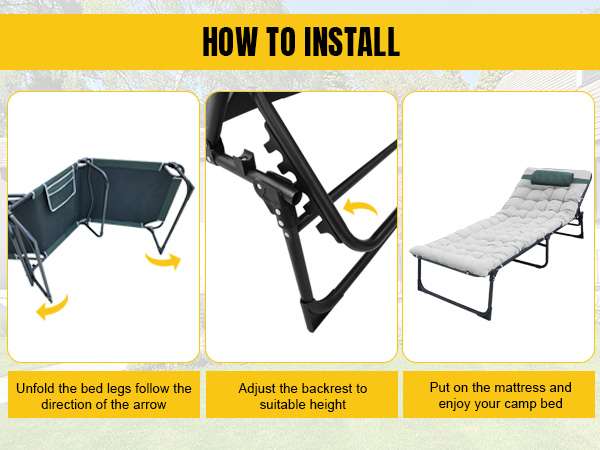 HOW TO INSTALL

Unfold the bed legs follow the direction of the arrow

Adjust the backrest to suitable height

Put on the mattress and enjoy your camp bed