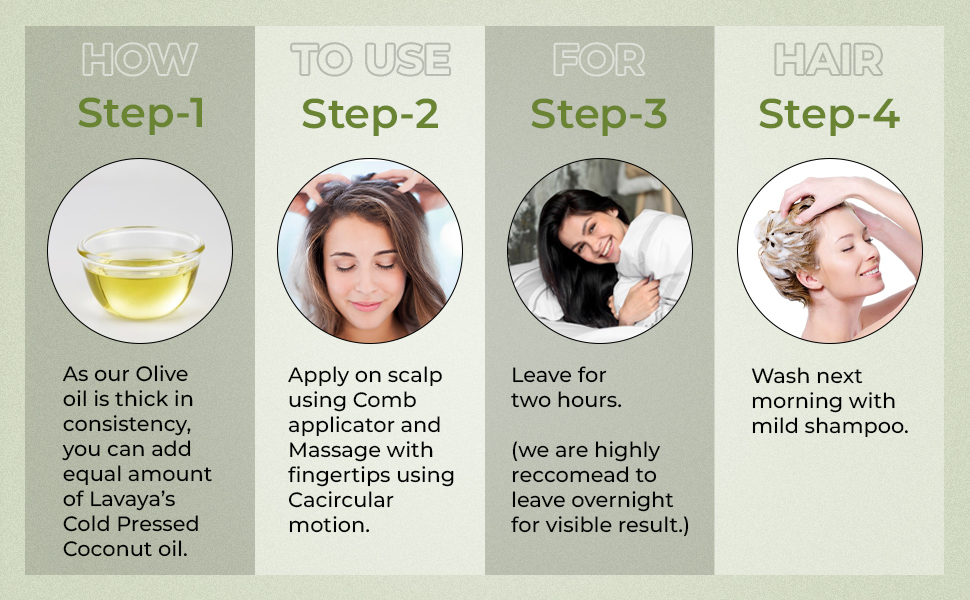 HOW
Step-1

As our Olive oil is thick in consistency, you can add equal amount of Lavaya's Cold Pressed Coconut oil.

TO USE
Step-2

Apply on scalp using Comb applicator and Massage with fingertips using Cacircular motion.

FOR
Step-3

Leave for two hours.

(we are highly reccomead to leave overnight for visible result.)

HAIR
Step-4

Wash next morning with mild shampoo.