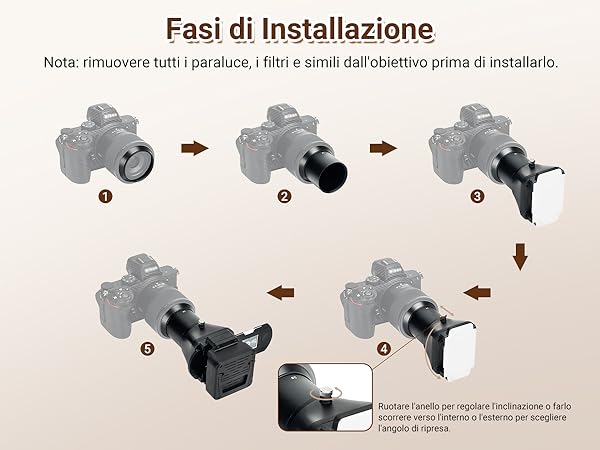 Fasi di Installazione

Nota: rimuovere tutti i paraluce, i filtri e simili dall'obiettivo prima di installarlo.

1

2

3

4

5

Ruotare l'anello per regolare l'inclinazione o farlo scorrere verso l'interno o l'esterno per scegliere l'angolo di ripresa.