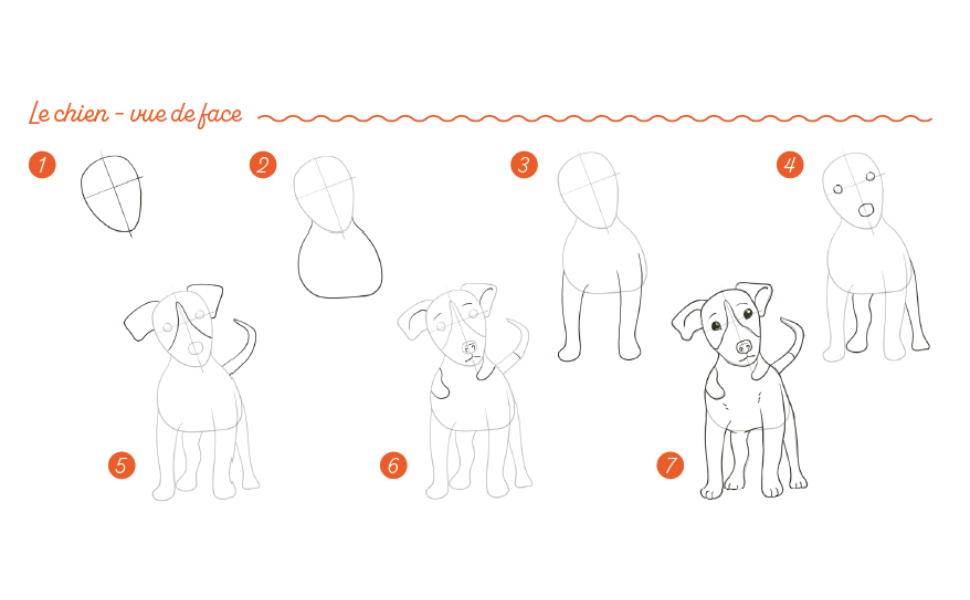 Le chien - vue de face

1

2

3

4

5

6

7