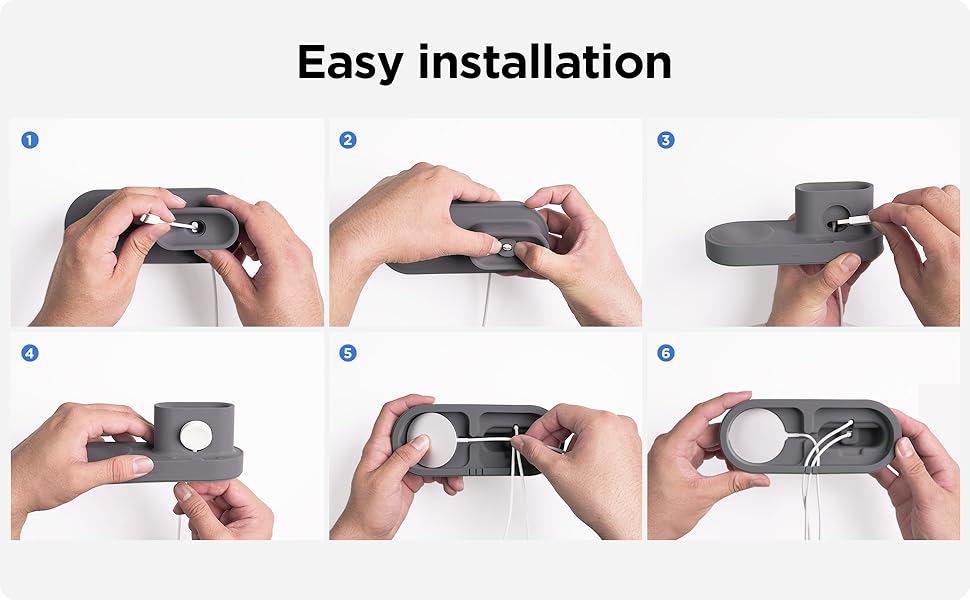 Easy installation

1

2

3

4

5

6