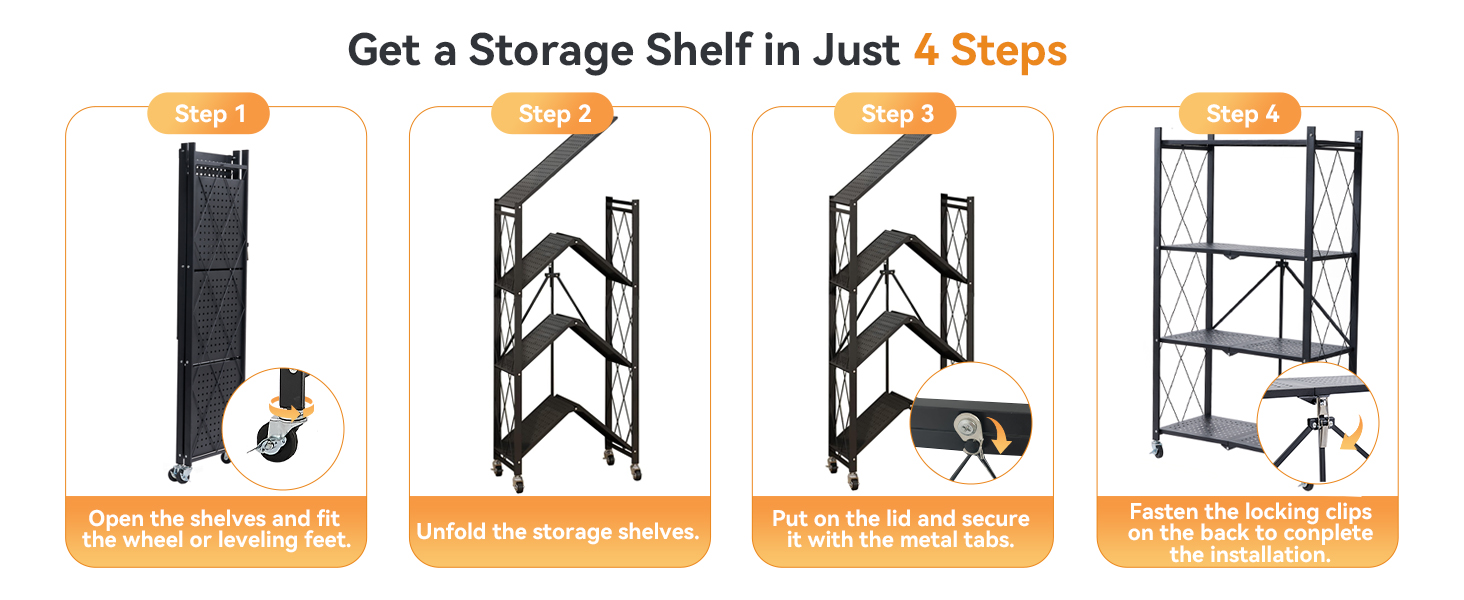 Get a Storage Shelf in Just 4 Steps

Step 1

Open the shelves and fit the wheel or leveling feet.

Step 2

Unfold the storage shelves.

Step 3

Put on the lid and secure it with the metal tabs.

Step 4

Fasten the locking clips on the back to conplete the installation.