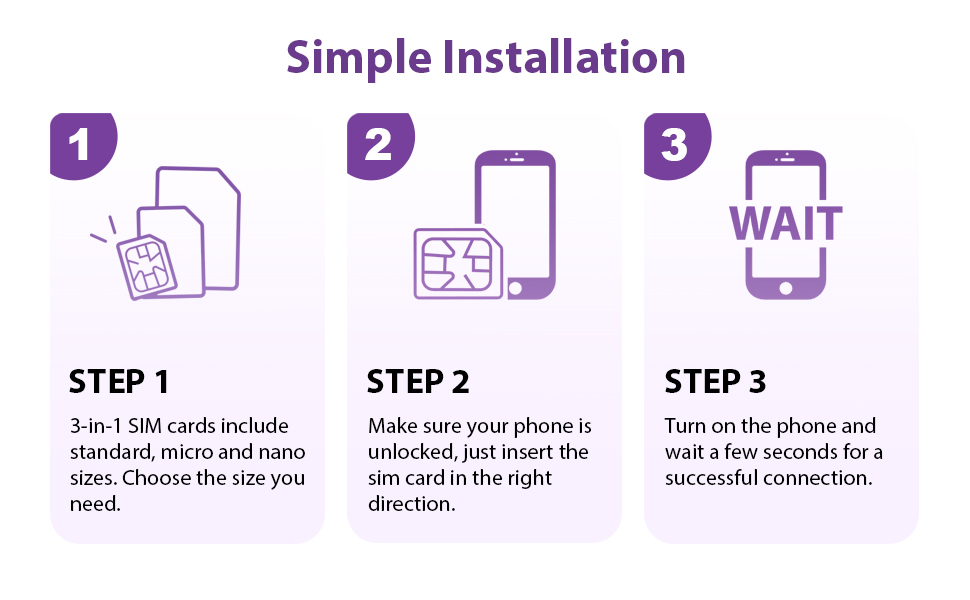 Simple Installation

1

STEP 1

3-in-1 SIM cards include standard, micro and nano sizes. Choose the size you need.

2

STEP 2

Make sure your phone is unlocked, just insert the sim card in the right direction.

3

WAIT

STEP 3

Turn on the phone and wait a few seconds for a successful connection.