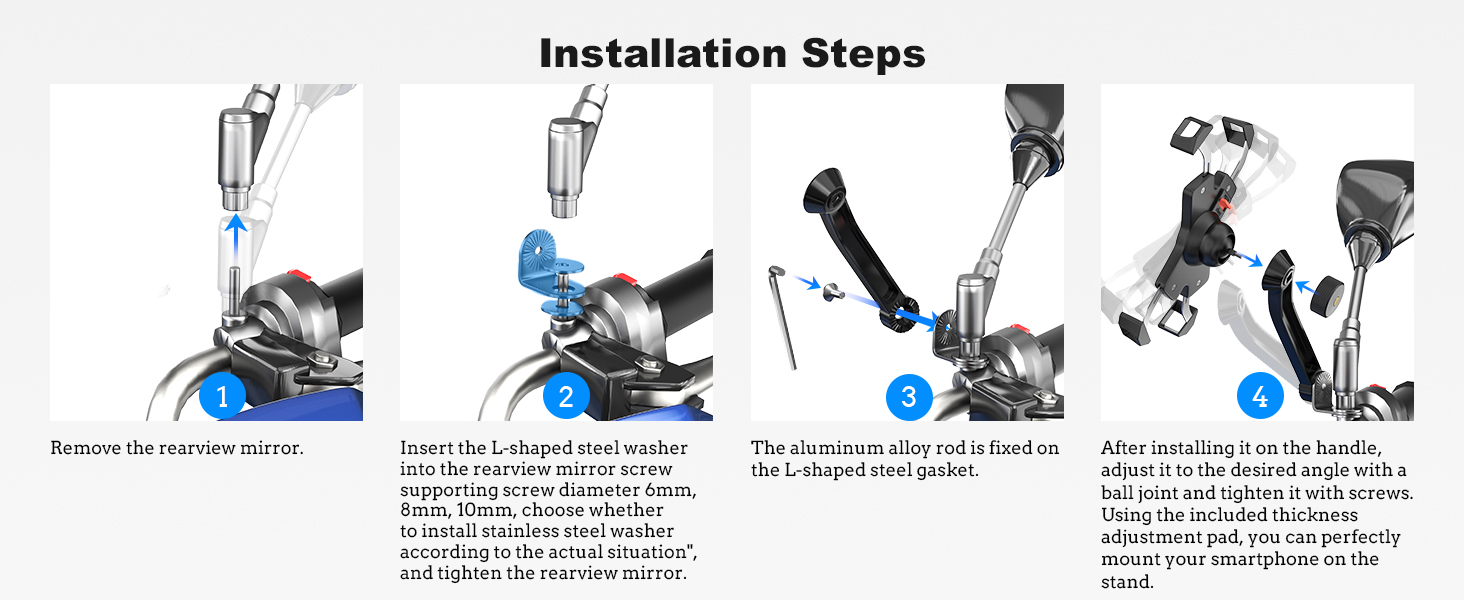 Installation Steps

1

Remove the rearview mirror.

2

Insert the L-shaped steel washer into the rearview mirror screw supporting screw diameter 6mm, 8mm, 10mm, choose whether to install stainless steel washer according to the actual situation", and tighten the rearview mirror.

3

The aluminum alloy rod is fixed on the L-shaped steel gasket.

4

After installing it on the handle, adjust it to the desired angle with a ball joint and tighten it with screws. Using the included thickness adjustment pad, you can perfectly mount your smartphone on the stand.