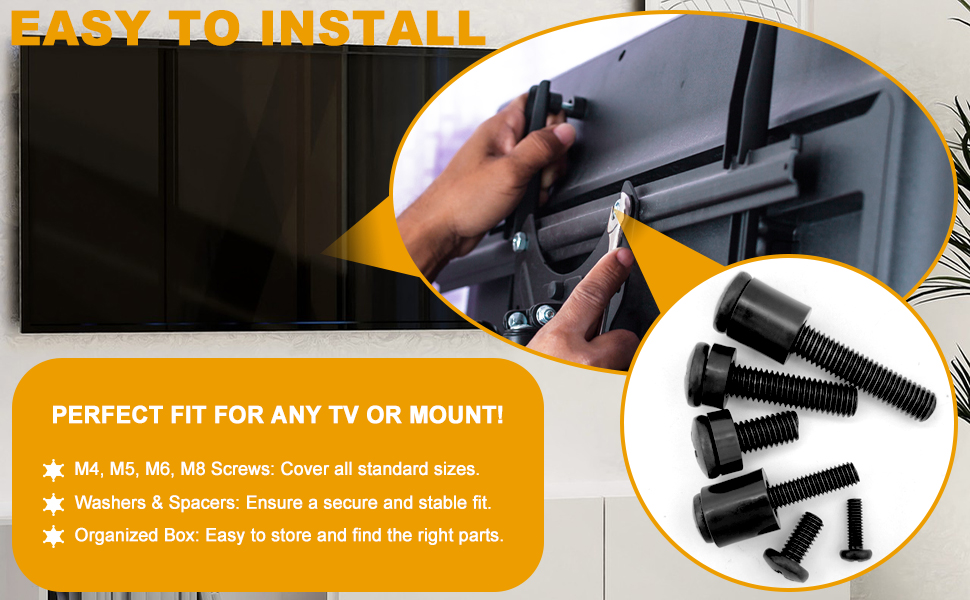 EASY TO INSTALL

PERFECT FIT FOR ANY TV OR MOUNT!

M4, M5, M6, M8 Screws: Cover all standard sizes.

Washers & Spacers: Ensure a secure and stable fit.

Organized Box: Easy to store and find the right parts.