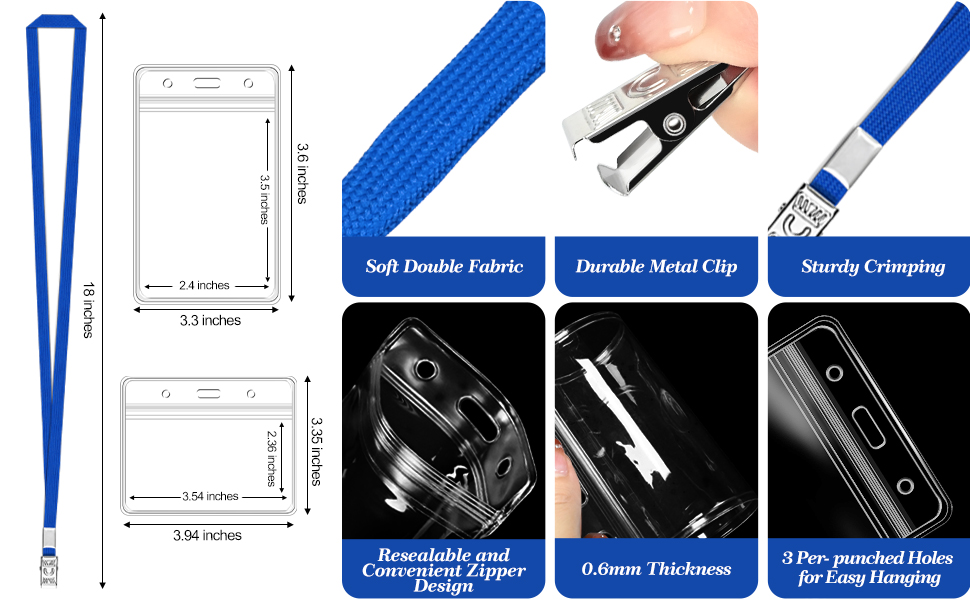 18 inches

3.6 inches

3.5 inches

2.4 inches

3.3 inches

3.35 inches

2.36 inches

3.54 inches

3.94 inches

Soft Double Fabric

Durable Metal Clip

Sturdy Crimping

Resealable and Convenient Zipper Design

0.6mm Thickness

3 Per- punched Holes for Easy Hanging