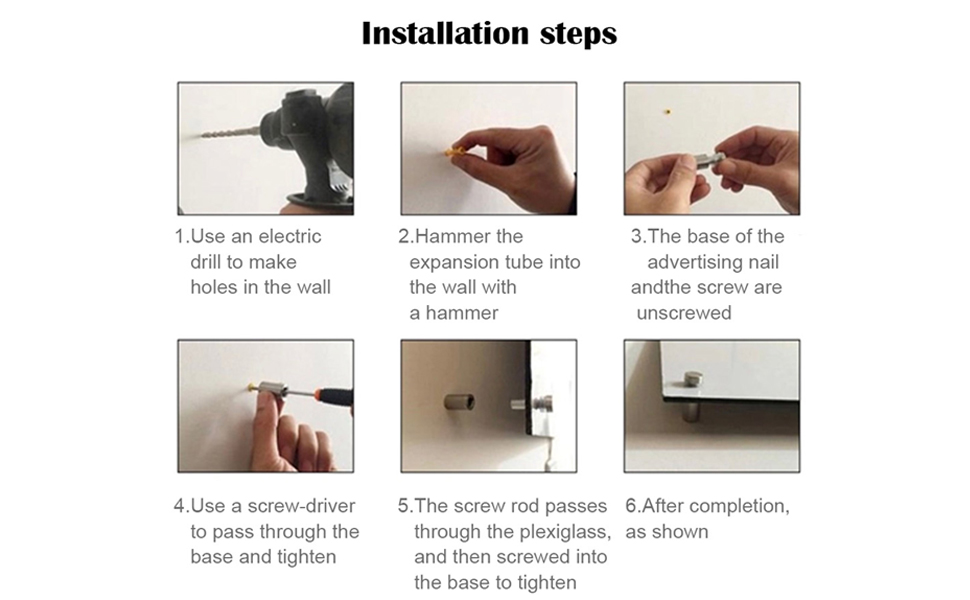 Installation steps

1.Use an electric drill to make holes in the wall

2.Hammer the expansion tube into the wall with a hammer

3.The base of the advertising nail andthe screw are unscrewed

4.Use a screw-driver to pass through the base and tighten

5.The screw rod passes through the plexiglass, and then screwed into the base to tighten

6.After completion, as shown