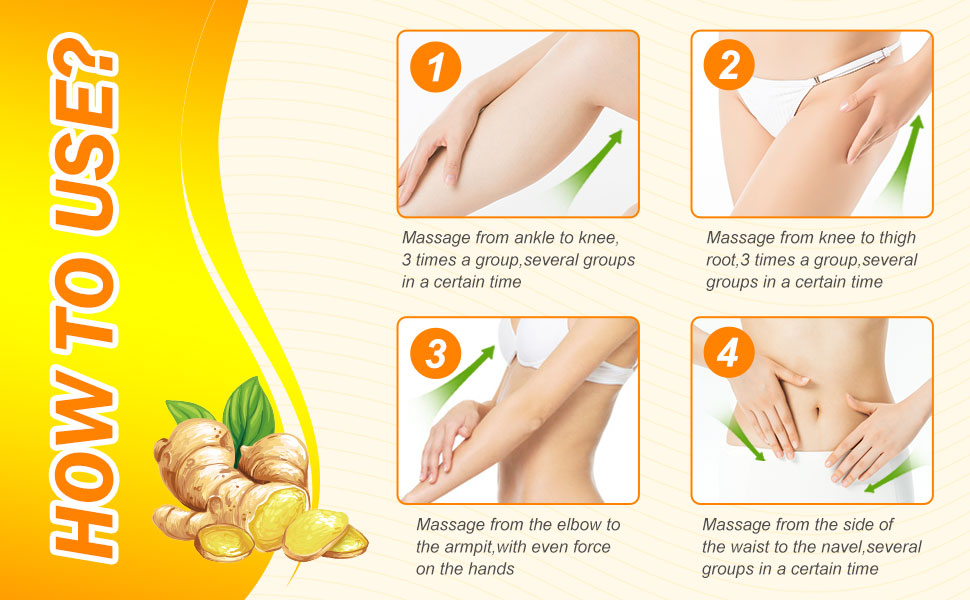 HOW TO USE?

1

Massage from ankle to knee, 3 times a group,several groups in a certain time

2

Massage from knee to thigh root,3 times a group,several groups in a certain time

3

Massage from the elbow to the armpit,with even force on the hands

4

Massage from the side of the waist to the navel,several groups in a certain time