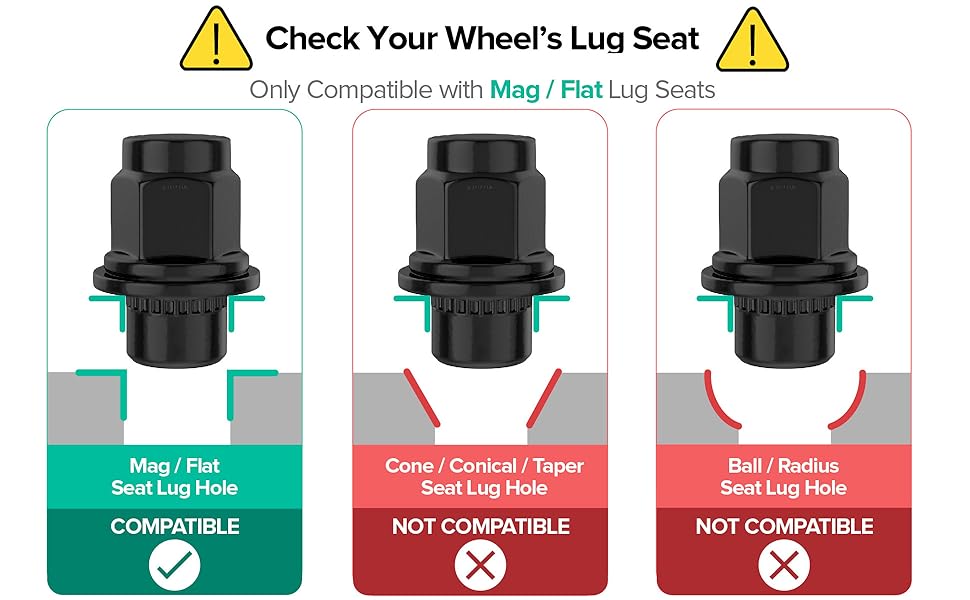 Check Your Wheel's Lug Seat

Only Compatible with Mag / Flat Lug Seats

Mag / Flat Seat Lug Hole

COMPATIBLE

Cone / Conical / Taper Seat Lug Hole

NOT COMPATIBLE

Ball / Radius Seat Lug Hole

NOT COMPATIBLE