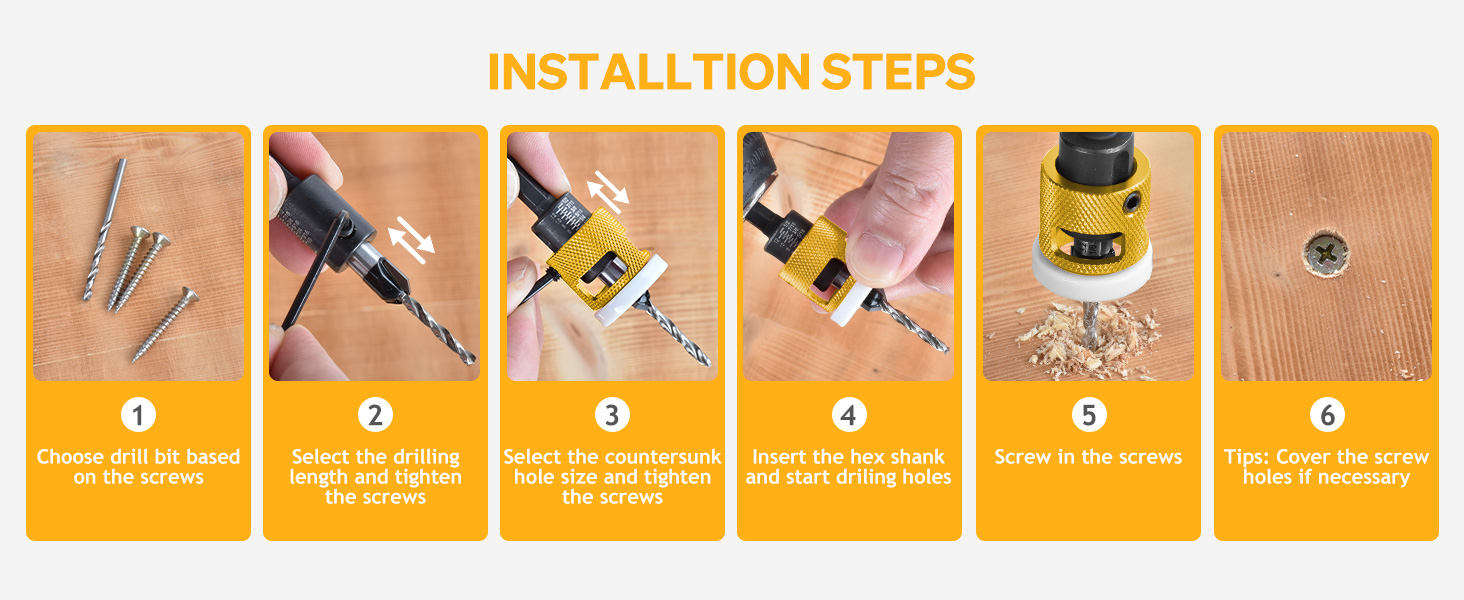 INSTALLTION STEPS

1
Choose drill bit based on the screws

2
Select the drilling length and tighten the screws

3
Select the countersunk hole size and tighten the screws

4
Insert the hex shank and start driling holes

5
Screw in the screws

6
Tips: Cover the screw holes if necessary