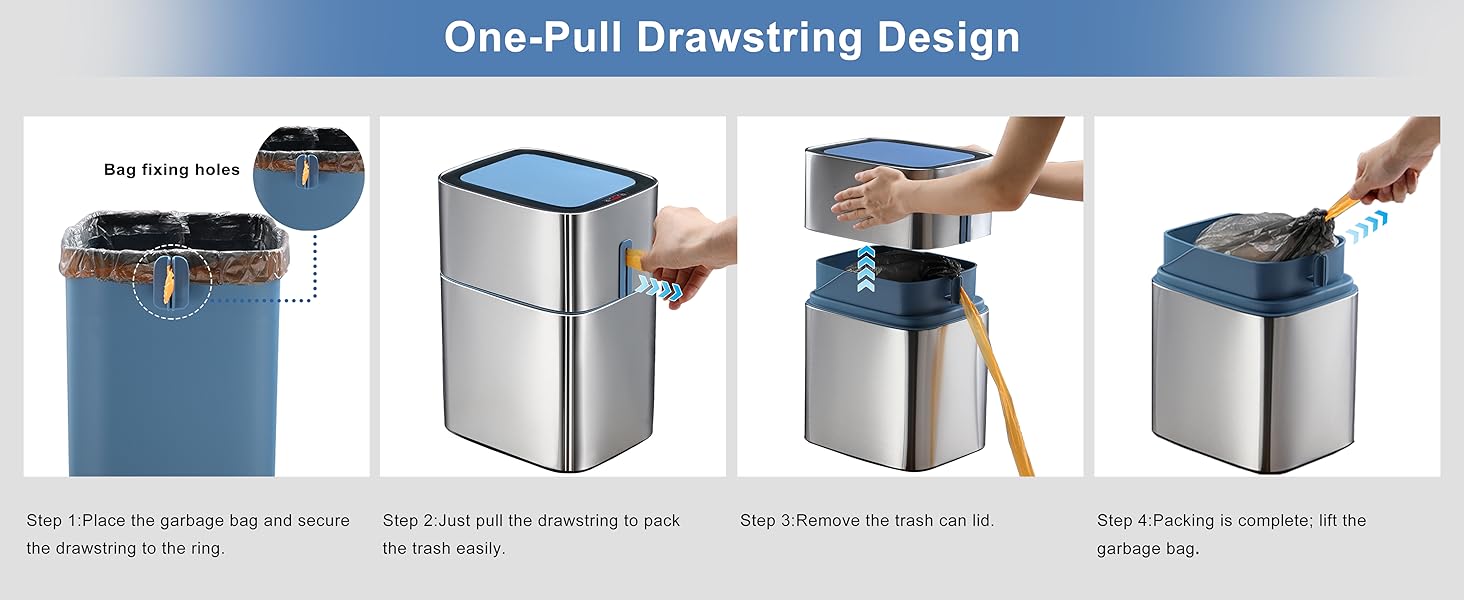 One-Pull Drawstring Design

Bag fixing holes

Step 1:Place the garbage bag and secure the drawstring to the ring.

Step 2:Just pull the drawstring to pack the trash easily.

Step 3:Remove the trash can lid.

Step 4:Packing is complete; lift the garbage bag.